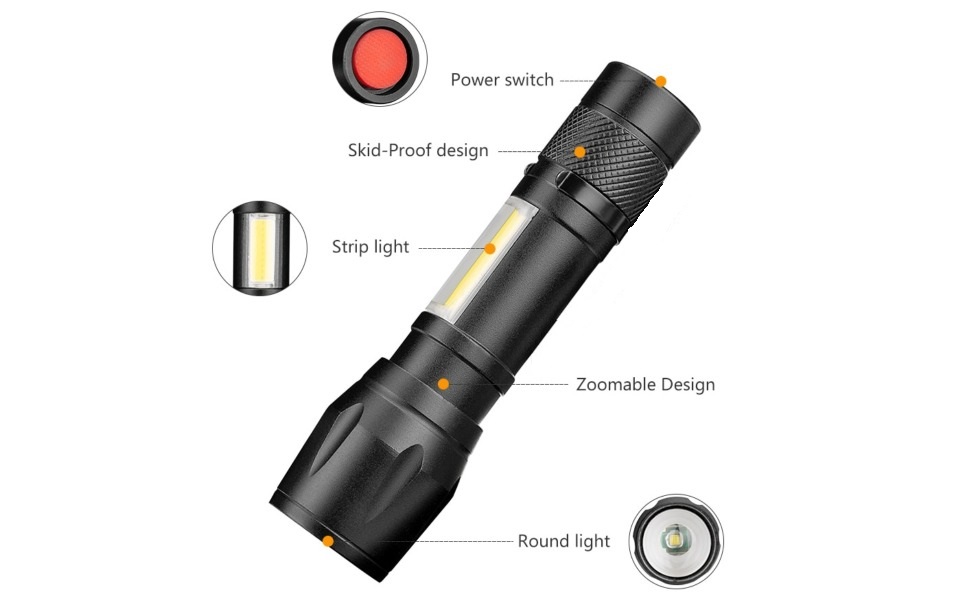 Power switch

Skid-Proof design

Strip light

Zoomable Design

Round light