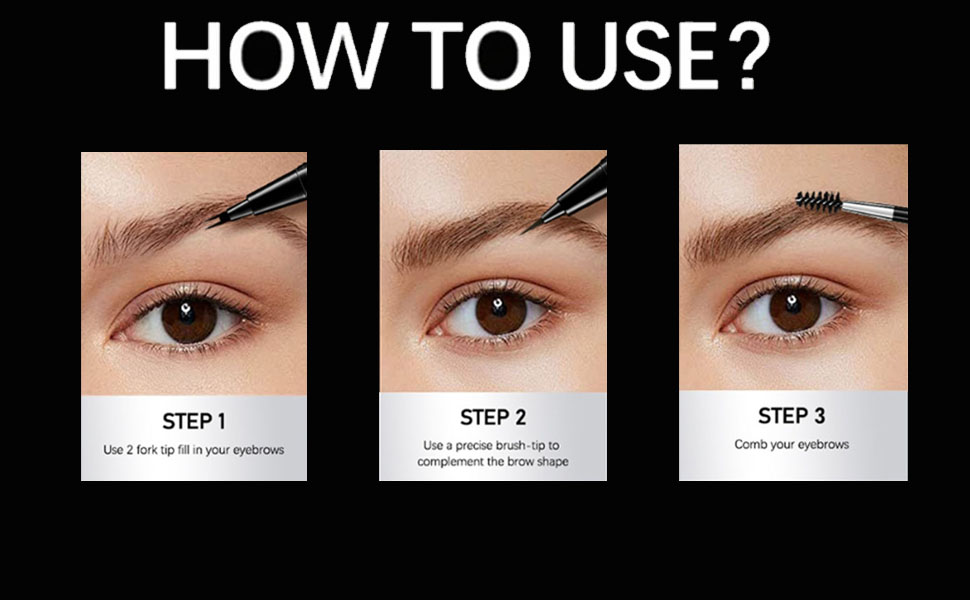 HOW TO USE?

STEP 1
Use 2 fork tip fill in your eyebrows

STEP 2
Use a precise brush-tip to complement the brow shape

STEP 3
Comb your eyebrows