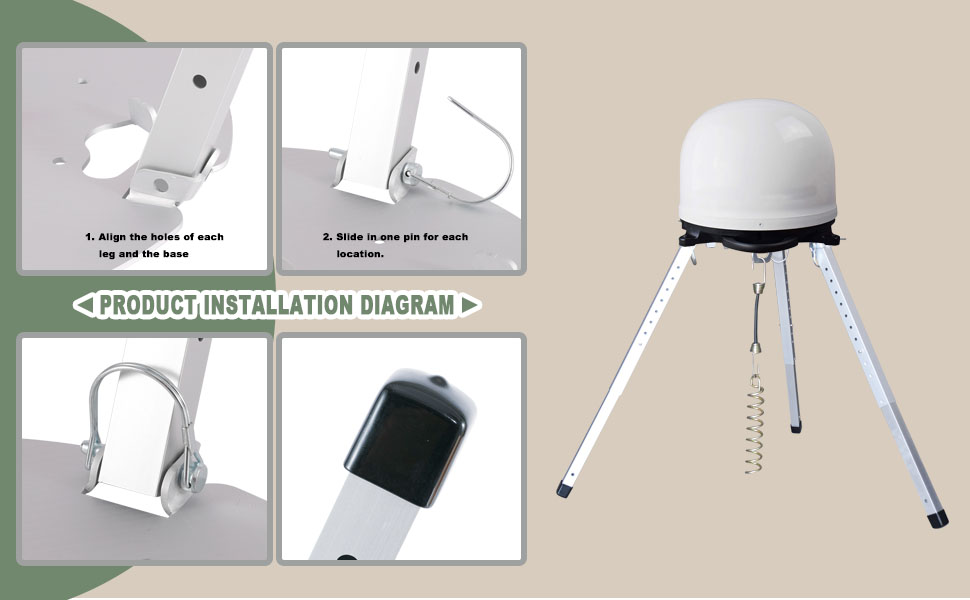 1. Align the holes of each leg and the base

2. Slide in one pin for each location.

PRODUCT INSTALLATION DIAGRAM