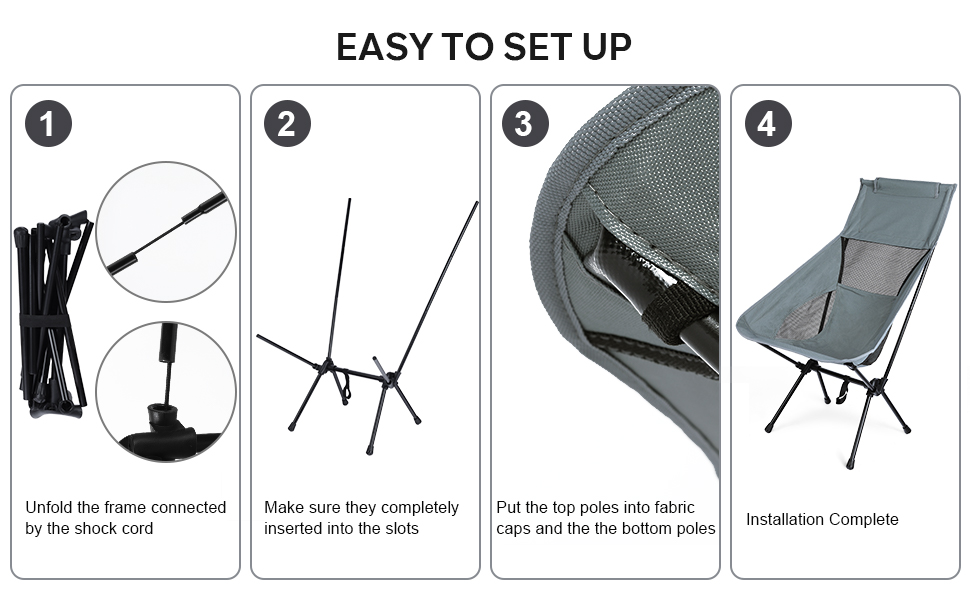 EASY TO SET UP

1

Unfold the frame connected by the shock cord

2

Make sure they completely inserted into the slots

3

Put the top poles into fabric caps and the the bottom poles

4

Installation Complete