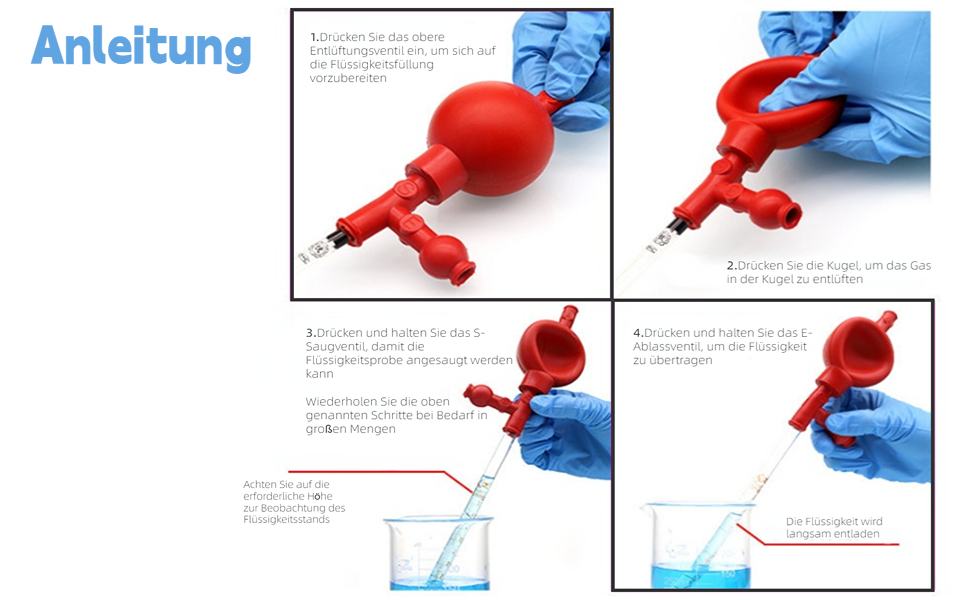 Anleitung

1.Drücken Sie das obere Entlüftungsventil ein, um sich auf die Flüssigkeitsfüllung vorzubereiten

2.Drücken Sie die Kugel, um das Gas in der Kugel zu entlüften

3.Drücken und halten Sie das S-Saugventil, damit die Flüssigkeitsprobe angesaugt werden kann

Wiederholen Sie die oben genannten Schritte bei Bedarf in großen Mengen

Achten Sie auf die erforderliche Höhe zur Beobachtung des Flüssigkeitsstands

4.Drücken und halten Sie das E-Ablassventil, um die Flüssigkeit zu übertragen

Die Flüssigkeit wird langsam entladen