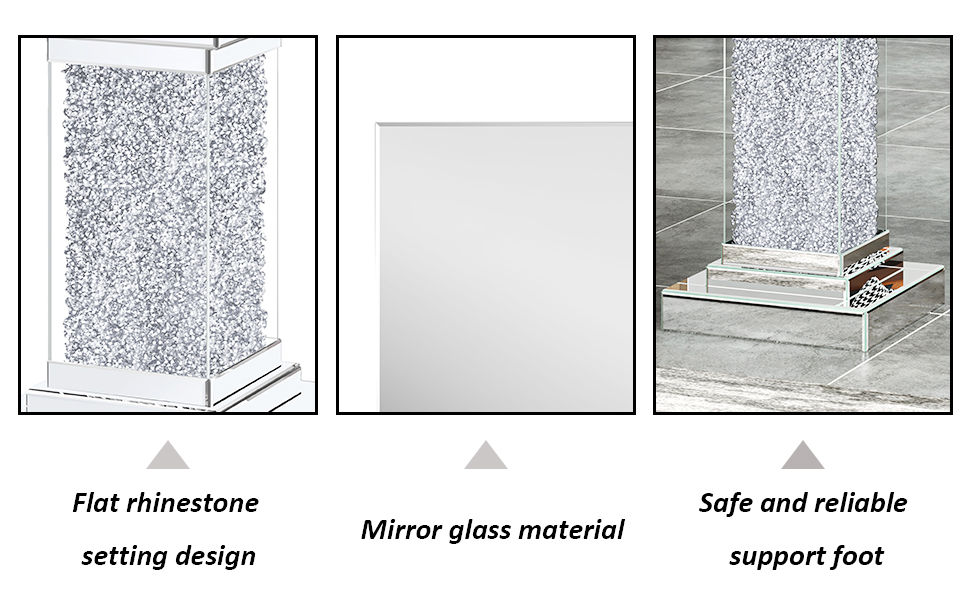 Flat rhinestone setting design

Mirror glass material

Safe and reliable support foot