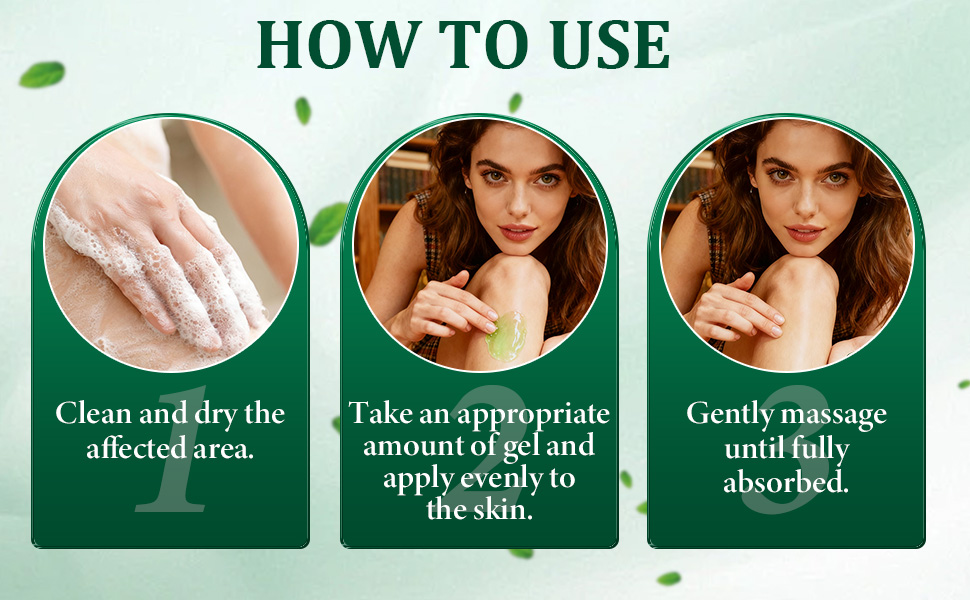 HOW TO USE

1
Clean and dry the affected area.

2
Take an appropriate amount of gel and apply evenly to the skin.

3
Gently massage until fully absorbed.