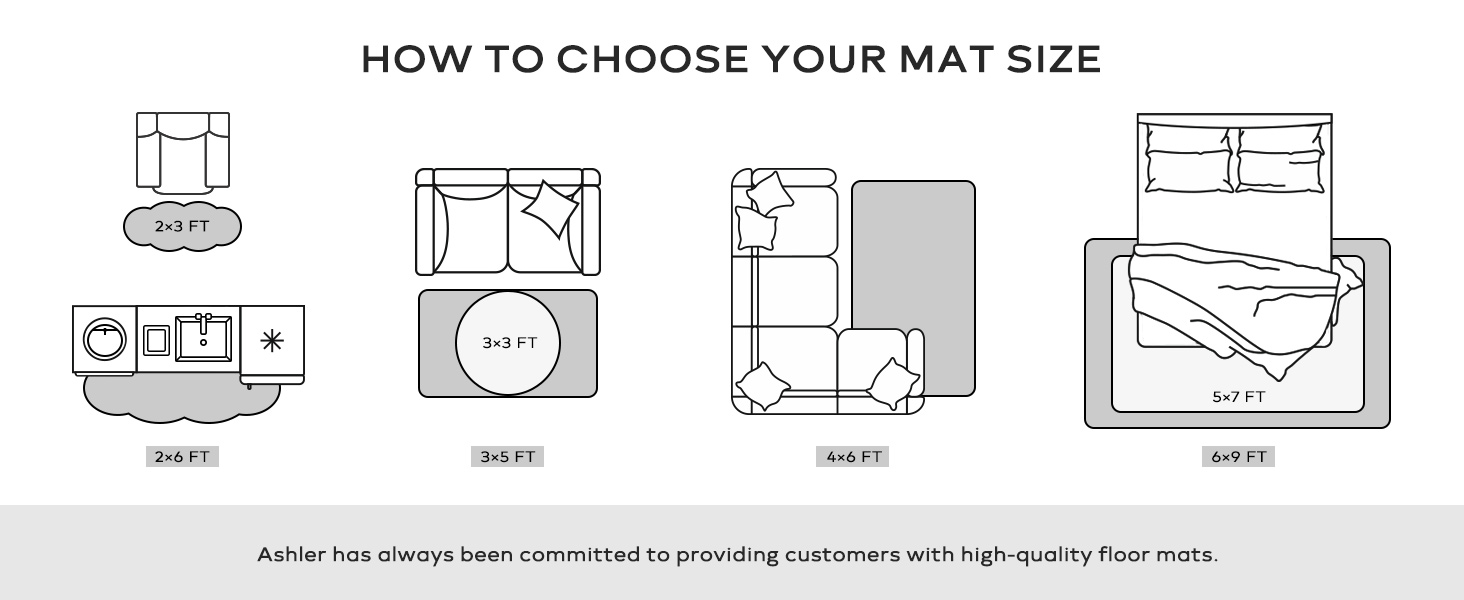 HOW TO CHOOSE YOUR MAT SIZE

2×3 FT

2×6 FT

3×3 FT

3×5 FT

4×6 FT

5×7 FT

6×9 FT

Ashler has always been committed to providing customers with high-quality floor mats.