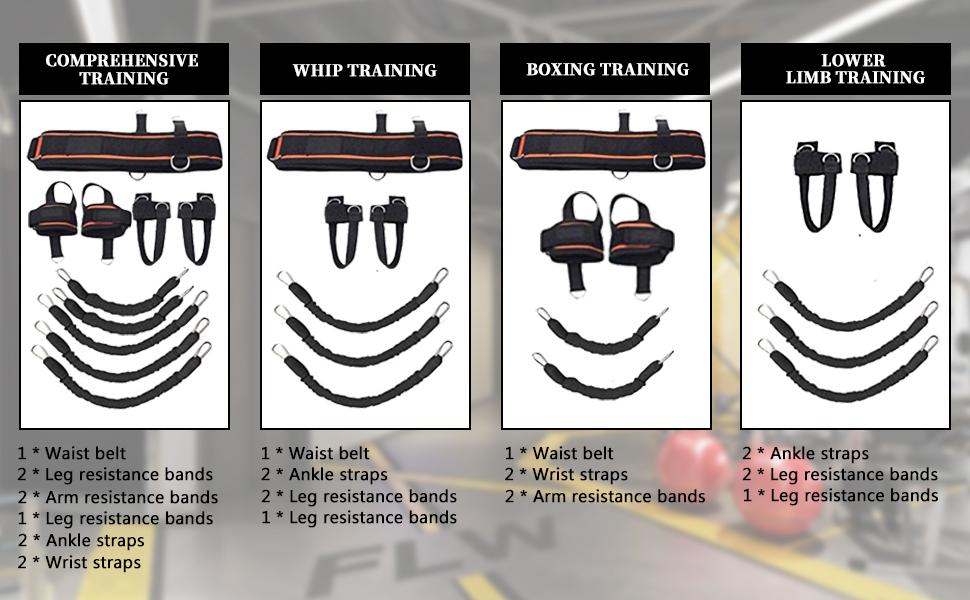 COMPREHENSIVE TRAINING

1 * Waist belt
2 * Leg resistance bands
2 * Arm resistance bands
1 * Leg resistance bands
2 * Ankle straps
2 * Wrist straps

WHIP TRAINING

1 * Waist belt
2 * Ankle straps
2 * Leg resistance bands
1 * Leg resistance bands

BOXING TRAINING

1 * Waist belt
2 * Wrist straps
2 * Arm resistance bands

LOWER LIMB TRAINING

2 * Ankle straps
2 * Leg resistance bands
1 * Leg resistance bands

FLW