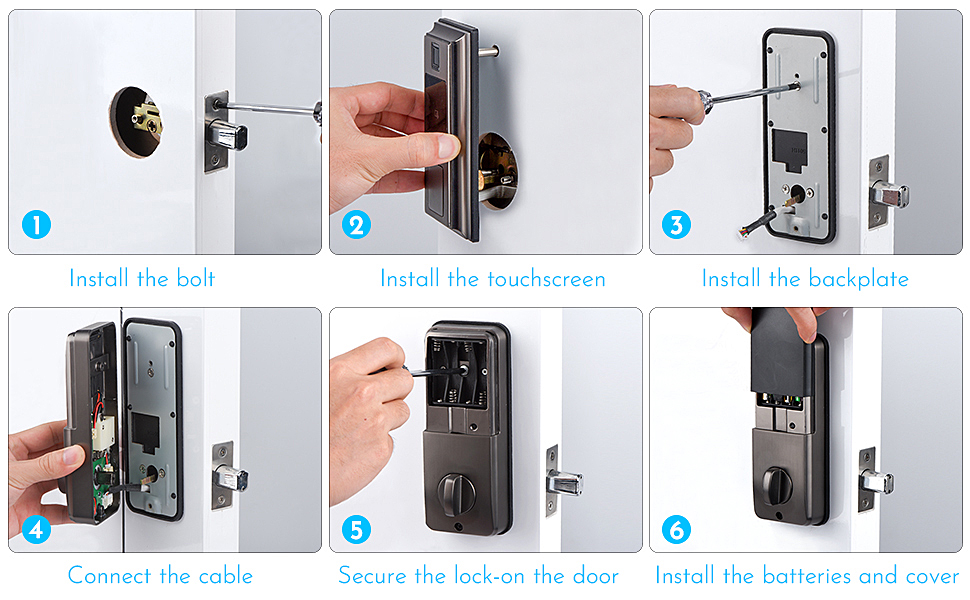 1
Install the bolt

2
Install the touchscreen

3
Install the backplate

4
Connect the cable

5
Secure the lock-on the door

6
Install the batteries and cover