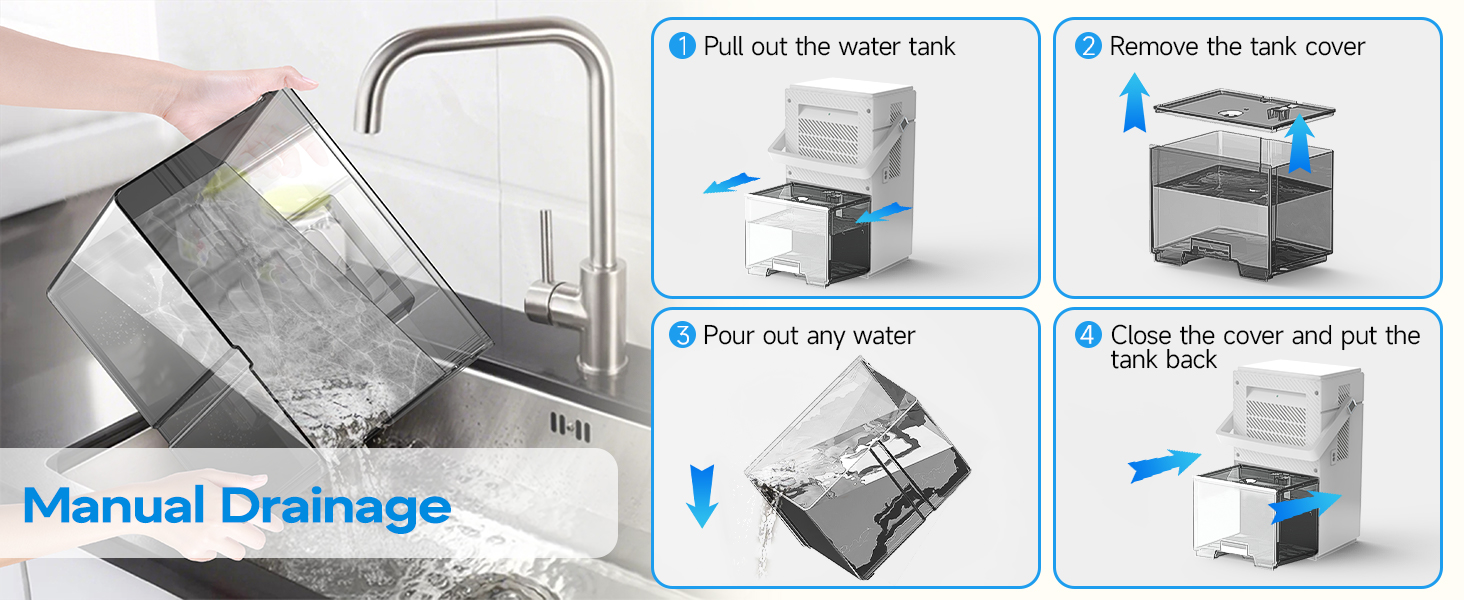 Manual Drainage

1 Pull out the water tank

2 Remove the tank cover

3 Pour out any water

4 Close the cover and put the tank back