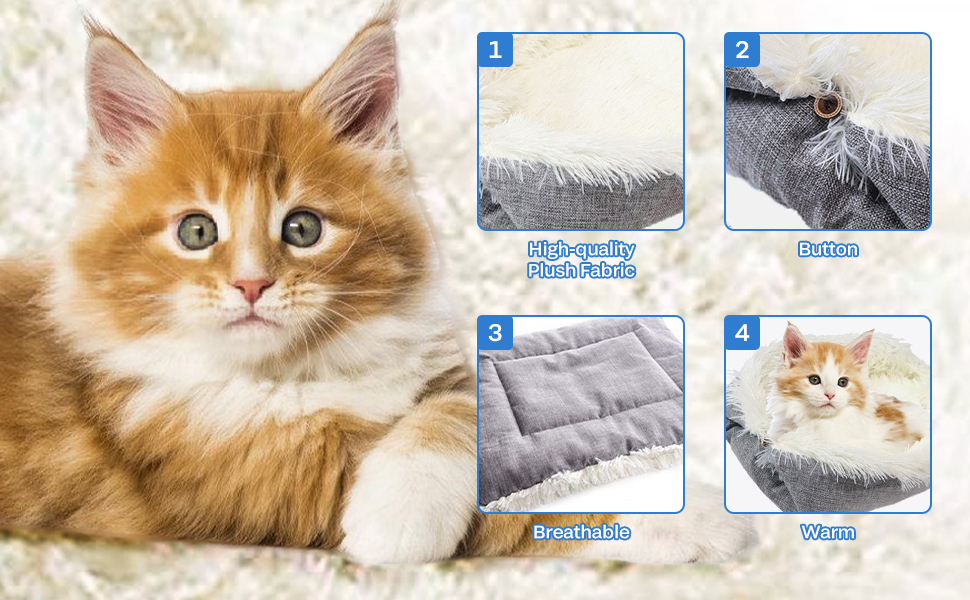 1
High-quality Plush Fabric

2
Button

3
Breathable

4
Warm