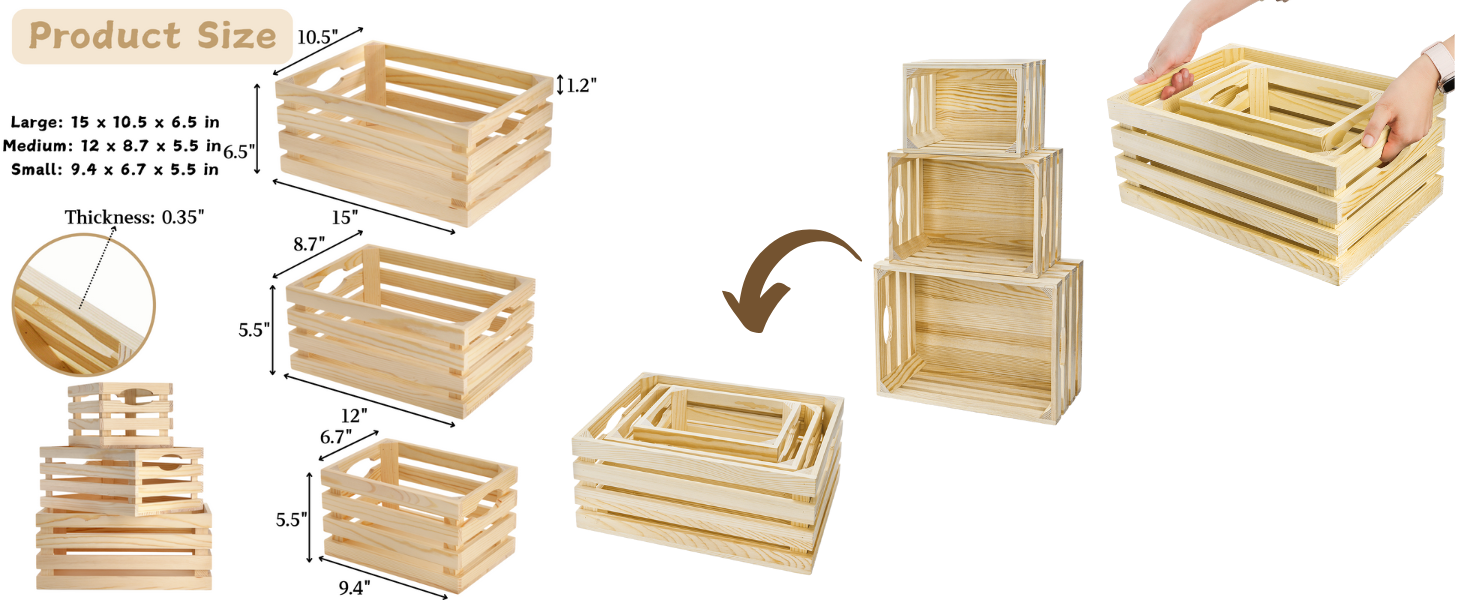 Product Size

Large: 15 x 10.5 x 6.5 in
Medium: 12 x 8.7 x 5.5 in
Small: 9.4 x 6.7 x 5.5 in

Thickness: 0.35"

10.5"
1.2"
6.5"
15"

8.7"
5.5"
12"

6.7"
5.5"
9.4"