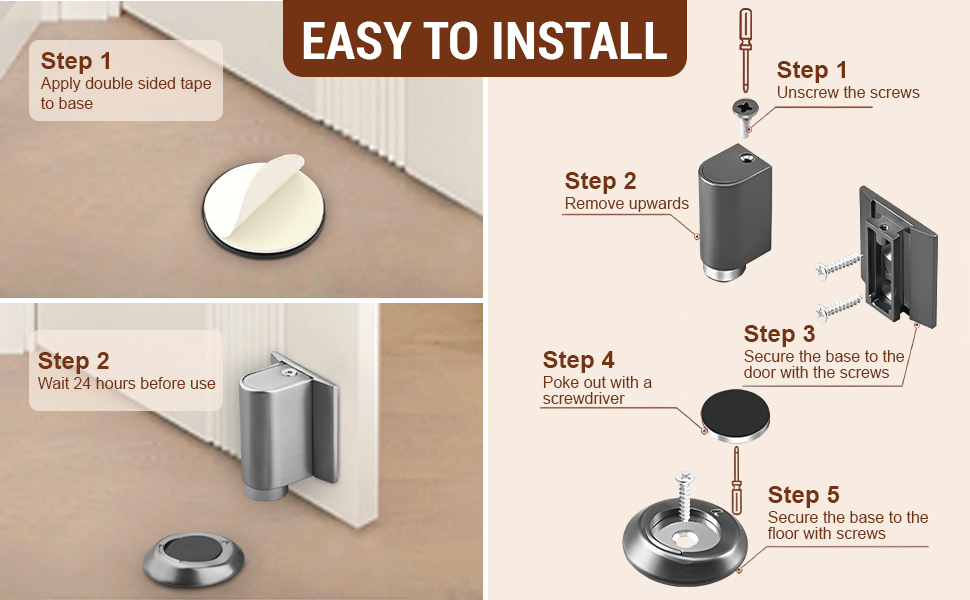 EASY TO INSTALL

Step 1
Apply double sided tape to base

Step 2
Wait 24 hours before use

Step 1
Unscrew the screws

Step 2
Remove upwards

Step 3
Secure the base to the door with the screws

Step 4
Poke out with a screwdriver

Step 5
Secure the base to the floor with screws