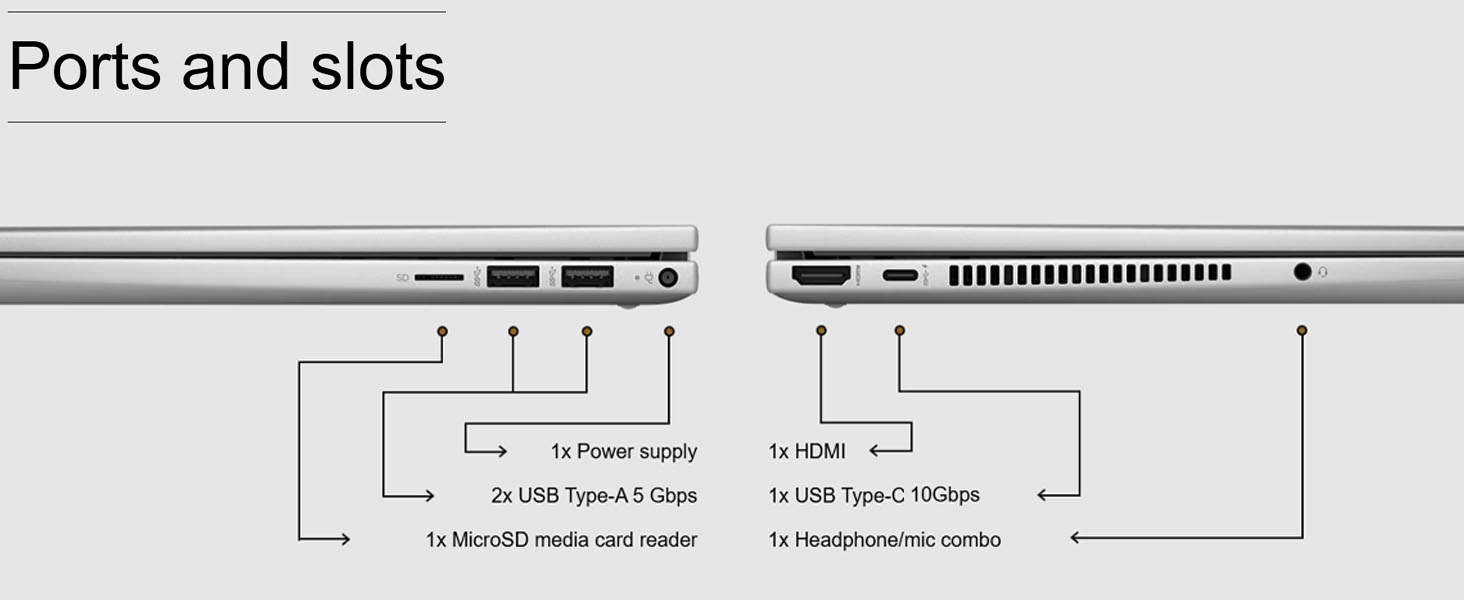 Ports and slots

SD

1x Power supply
2x USB Type-A 5 Gbps
1x MicroSD media card reader

1x HDMI
1x USB Type-C 10Gbps
1x Headphone/mic combo