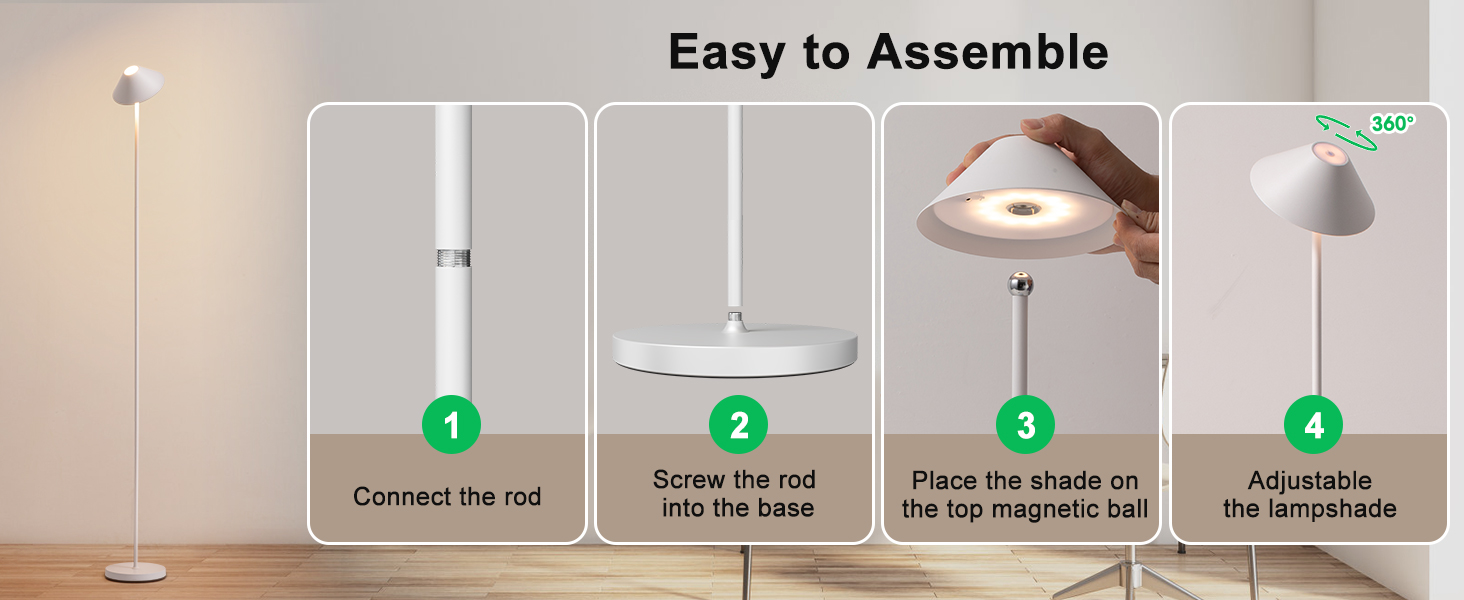 Easy to Assemble

1
Connect the rod

2
Screw the rod into the base

3
Place the shade on the top magnetic ball

360°
4
Adjustable the lampshade