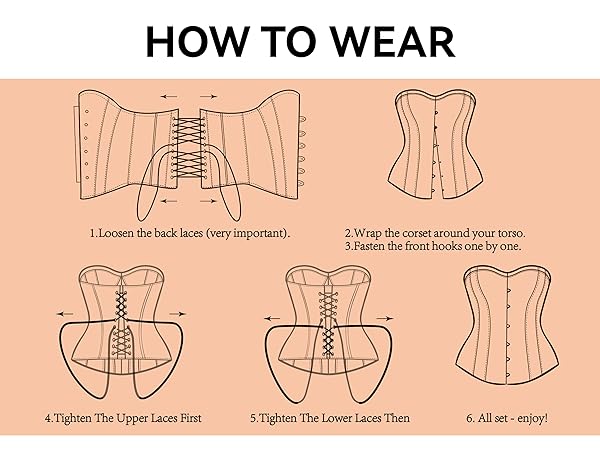 HOW TO WEAR

1.Loosen the back laces (very important).

2.Wrap the corset around your torso.
3.Fasten the front hooks one by one.

4.Tighten The Upper Laces First

5.Tighten The Lower Laces Then

6. All set - enjoy!