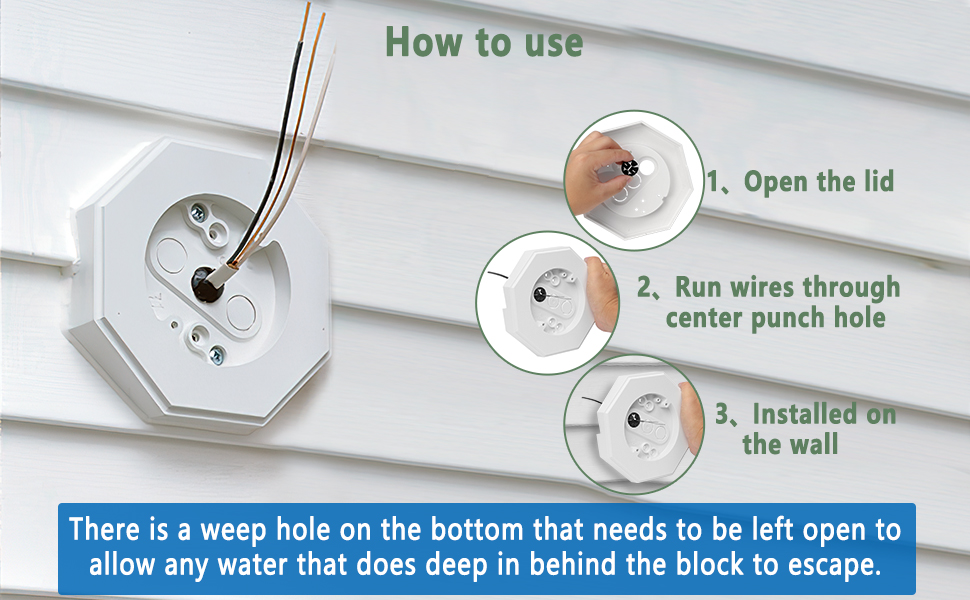 How to use

1、Open the lid

2、Run wires through center punch hole

3、Installed on the wall

There is a weep hole on the bottom that needs to be left open to allow any water that does deep in behind the block to escape.