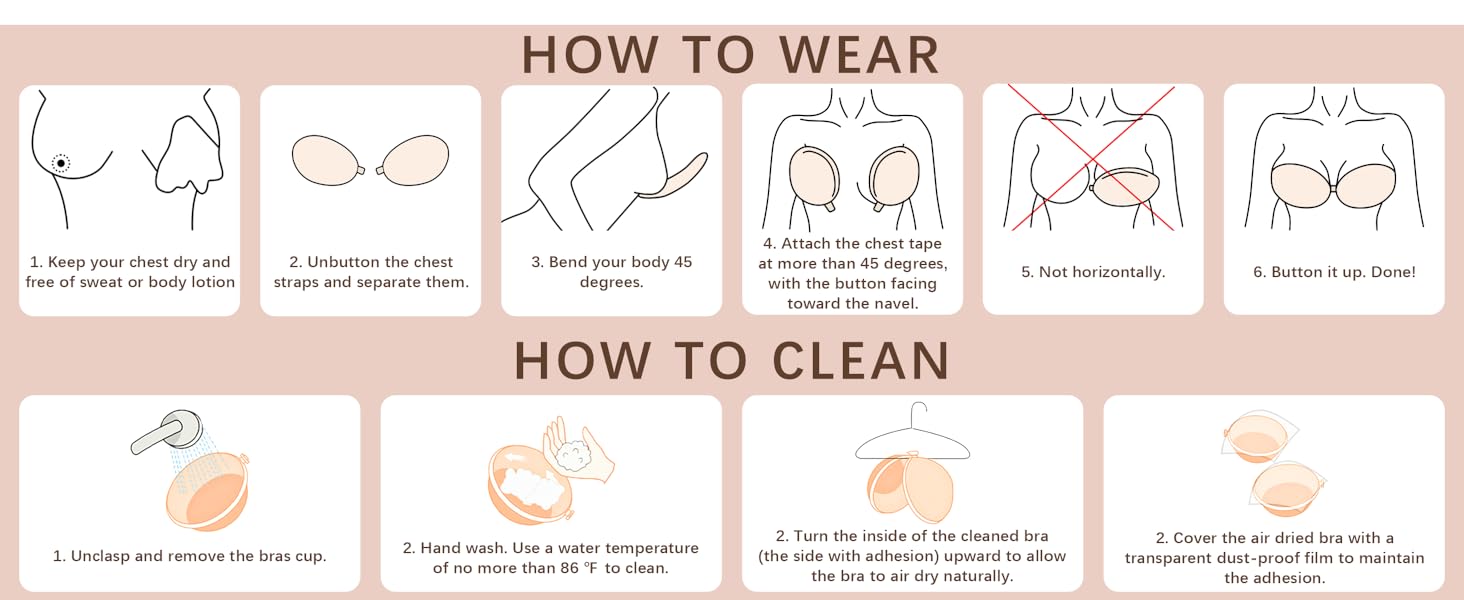 HOW TO WEAR

1. Keep your chest dry and free of sweat or body lotion

2. Unbutton the chest straps and separate them.

3. Bend your body 45 degrees.

4. Attach the chest tape at more than 45 degrees, with the button facing toward the navel.

5. Not horizontally.

6. Button it up. Done!

HOW TO CLEAN

1. Unclasp and remove the bras cup.

2. Hand wash. Use a water temperature of no more than 86 ℉ to clean.

2. Turn the inside of the cleaned bra (the side with adhesion) upward to allow the bra to air dry naturally.

2. Cover the air dried bra with a transparent dust-proof film to maintain the adhesion.