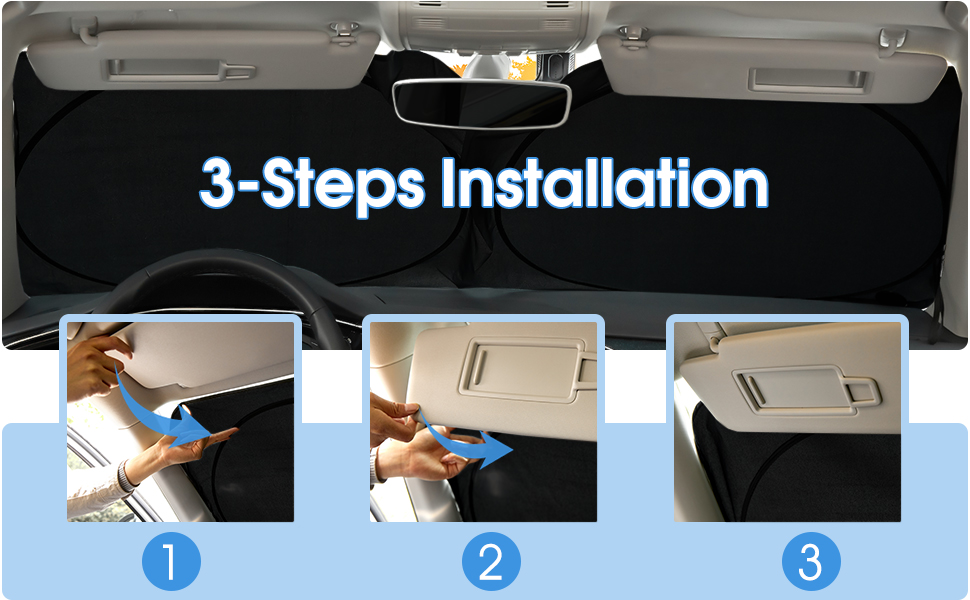 3-Steps Installation

1

2

3