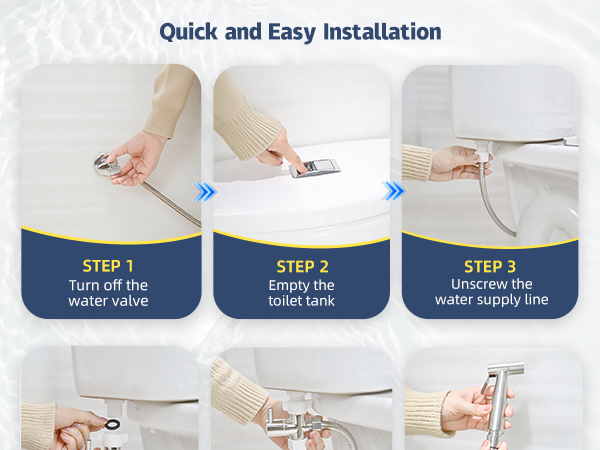 Quick and Easy Installation

STEP 1
Turn off the water valve

STEP 2
Empty the toilet tank

STEP 3
Unscrew the water supply line