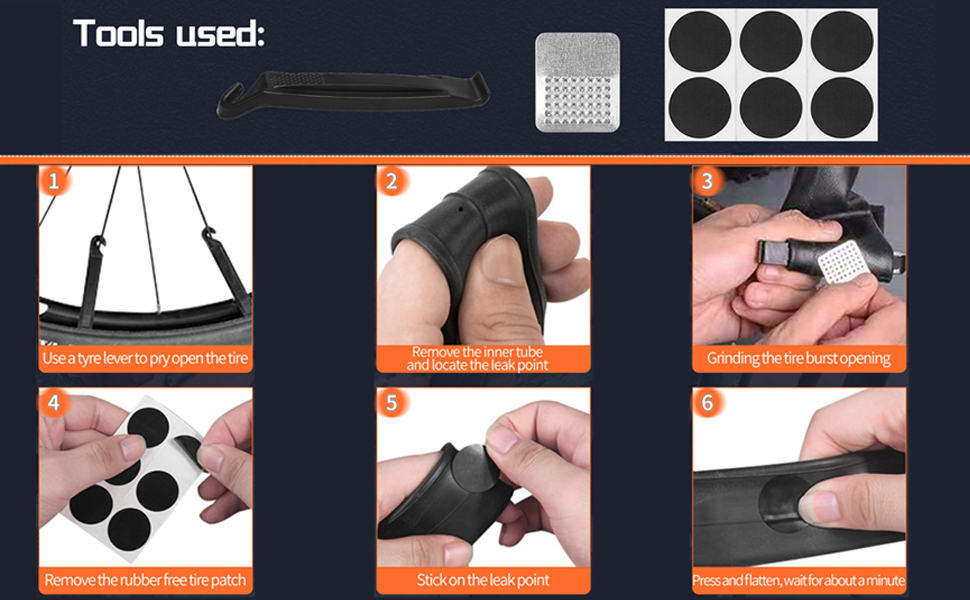 Tools used:

1
Use a tyre lever to pry open the tire

2
Remove the inner tube and locate the leak point

3
Grinding the tire burst opening

4
Remove the rubber free tire patch

5
Stick on the leak point

6
Press and flatten, wait for about a minute