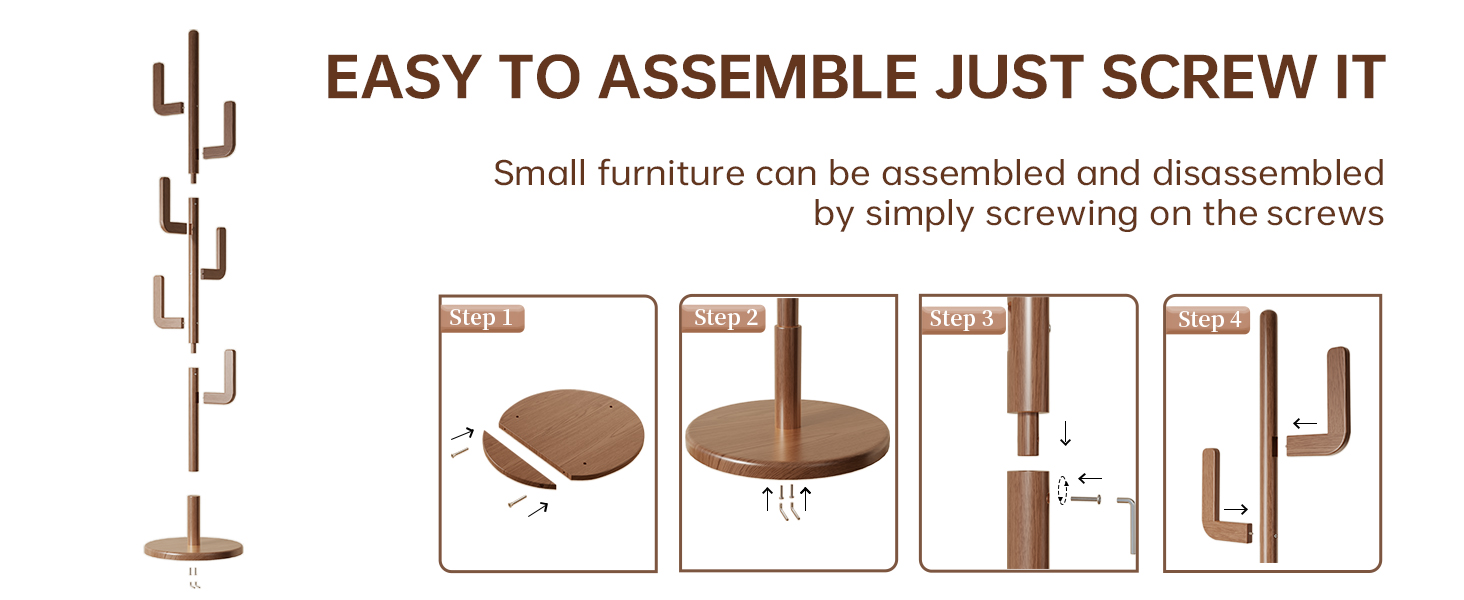 EASY TO ASSEMBLE JUST SCREW IT

Small furniture can be assembled and disassembled by simply screwing on the screws

Step 1

Step 2

Step 3

Step 4