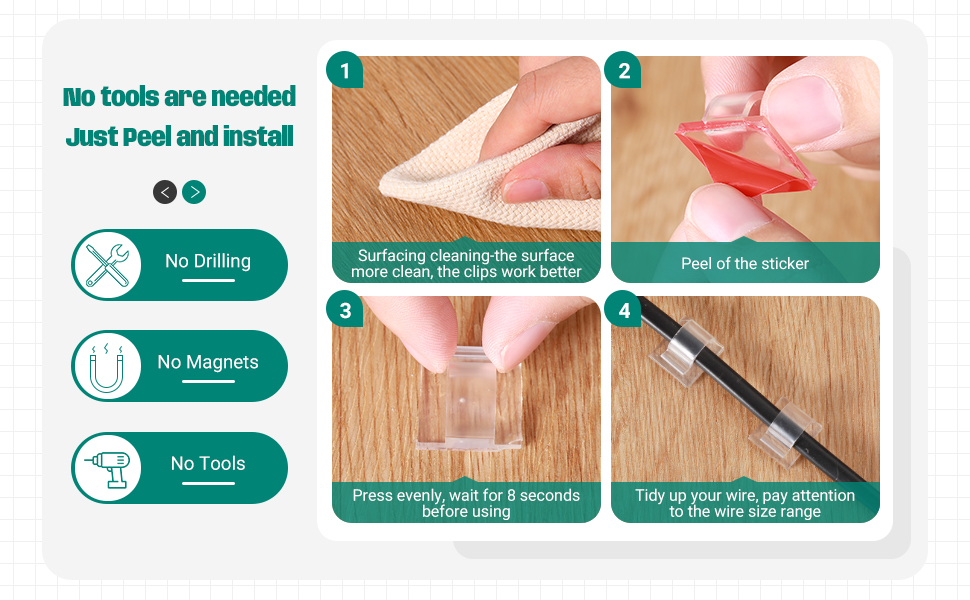 No tools are needed
Just Peel and install

No Drilling

No Magnets

No Tools

1
Surfacing cleaning-the surface more clean, the clips work better

2
Peel of the sticker

3
Press evenly, wait for 8 seconds before using

4
Tidy up your wire, pay attention to the wire size range