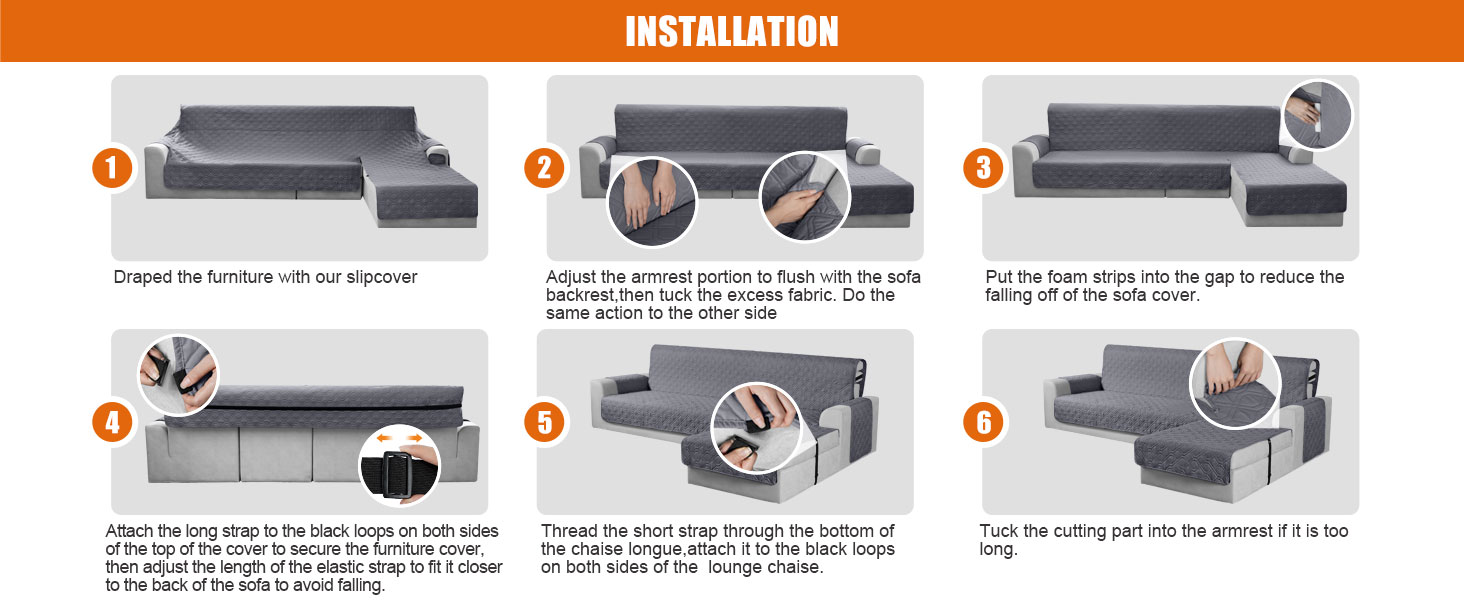 INSTALLATION

1
Draped the furniture with our slipcover

2
Adjust the armrest portion to flush with the sofa backrest,then tuck the excess fabric. Do the same action to the other side

3
Put the foam strips into the gap to reduce the falling off of the sofa cover.

4
Attach the long strap to the black loops on both sides of the top of the cover to secure the furniture cover, then adjust the length of the elastic strap to fit it closer to the back of the sofa to avoid falling.

5
Thread the short strap through the bottom of the chaise longue,attach it to the black loops on both sides of the lounge chaise.

6
Tuck the cutting part into the armrest if it is too long.