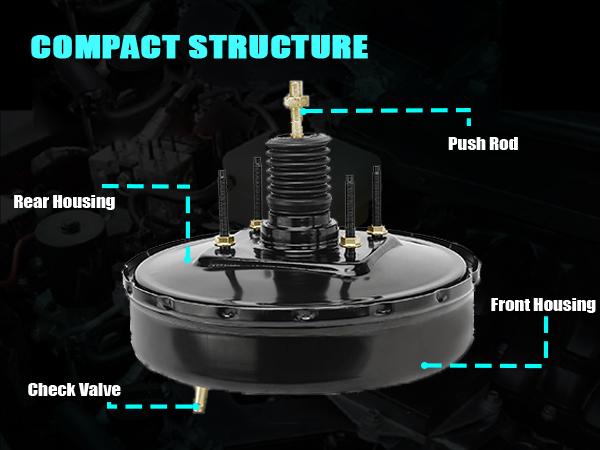 COMPACT STRUCTURE

Push Rod

Rear Housing

Front Housing

Check Valve