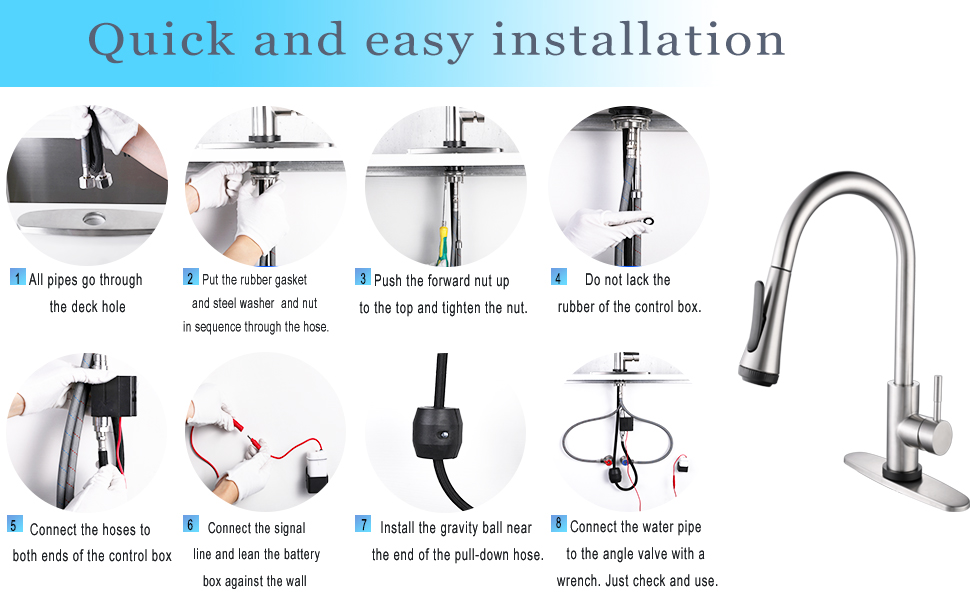 Quick and easy installation

1 All pipes go through the deck hole

2 Put the rubber gasket and steel washer and nut in sequence through the hose.

3 Push the forward nut up to the top and tighten the nut.

4 Do not lack the rubber of the control box.

5 Connect the hoses to both ends of the control box

6 Connect the signal line and lean the battery box against the wall

7 Install the gravity ball near the end of the pull-down hose.

8 Connect the water pipe to the angle valve with a wrench. Just check and use.