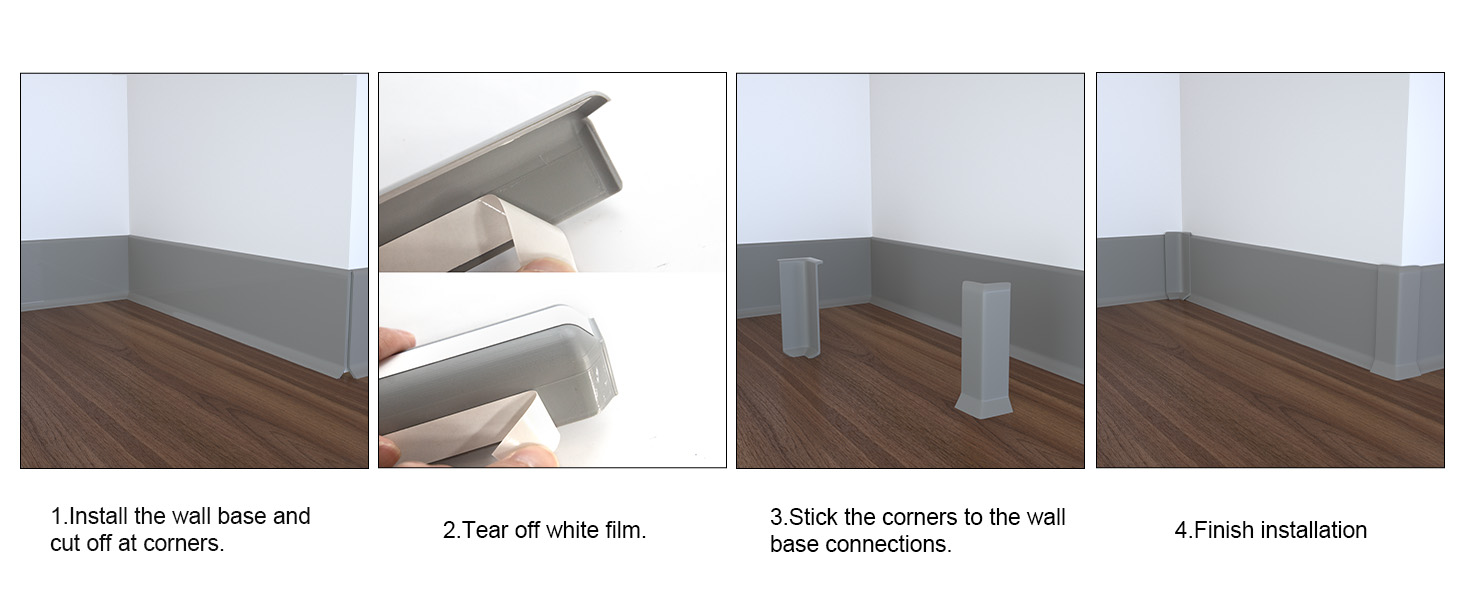 1.Install the wall base and cut off at corners.

2.Tear off white film.

3.Stick the corners to the wall base connections.

4.Finish installation