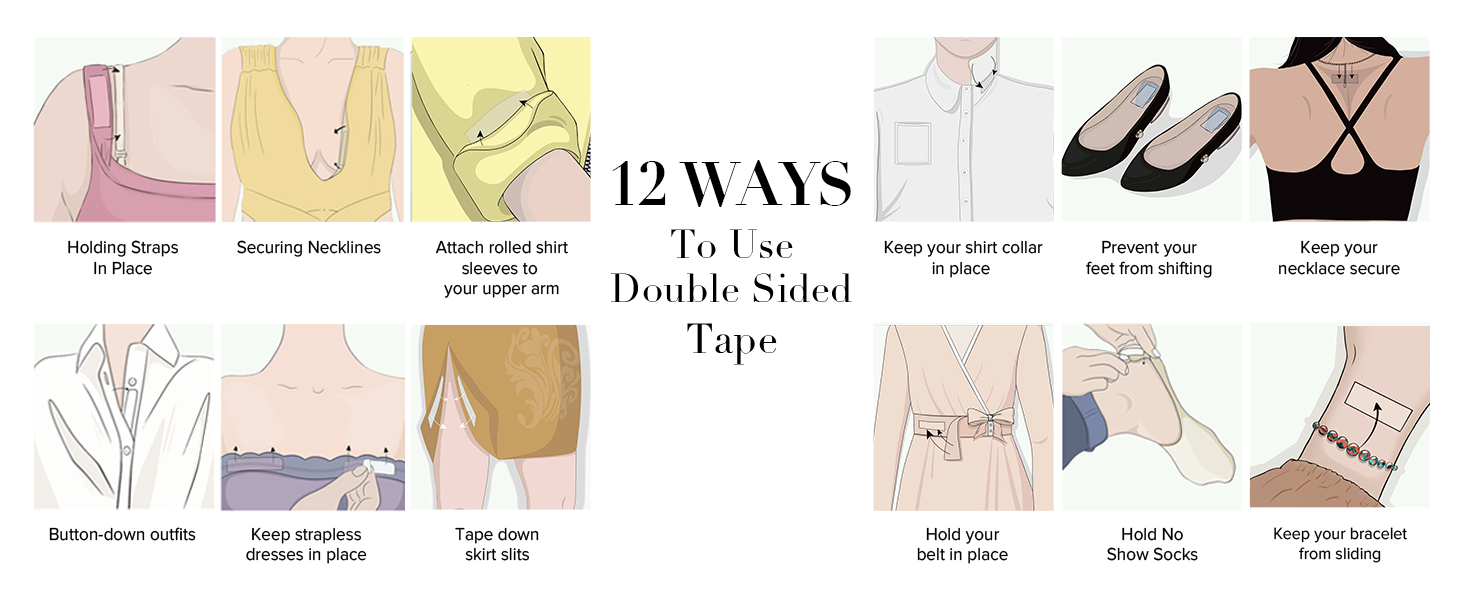 Holding Straps In Place

Securing Necklines

Attach rolled shirt sleeves to your upper arm

Button-down outfits

Keep strapless dresses in place

Tape down skirt slits

12 WAYS
To Use
Double Sided
Tape

Keep your shirt collar in place

Prevent your feet from shifting

Keep your necklace secure

Hold your belt in place

Hold No Show Socks

Keep your bracelet from sliding