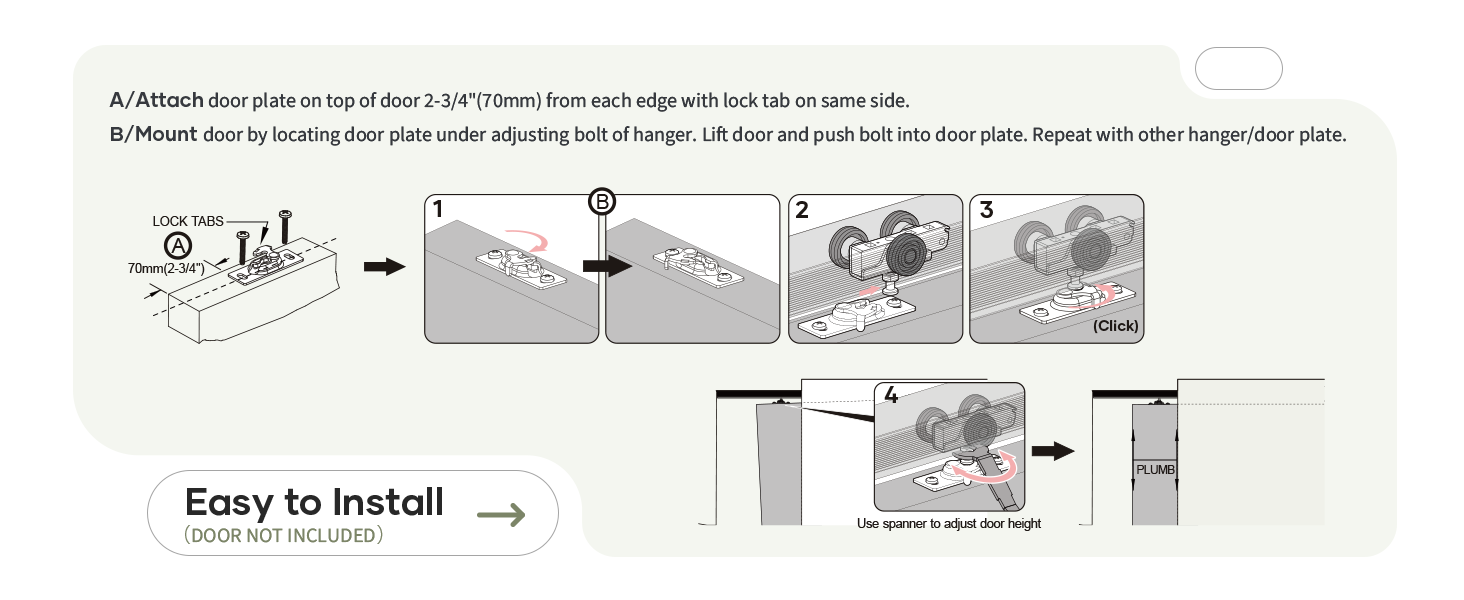 A/Attach door plate on top of door 2-3/4"(70mm) from each edge with lock tab on same side.

B/Mount door by locating door plate under adjusting bolt of hanger. Lift door and push bolt into door plate. Repeat with other hanger/door plate.

LOCK TABS

A

70mm(2-3/4")

1

B

2

3

(Click)

4

Use spanner to adjust door height

PLUMB

Easy to Install

(DOOR NOT INCLUDED)