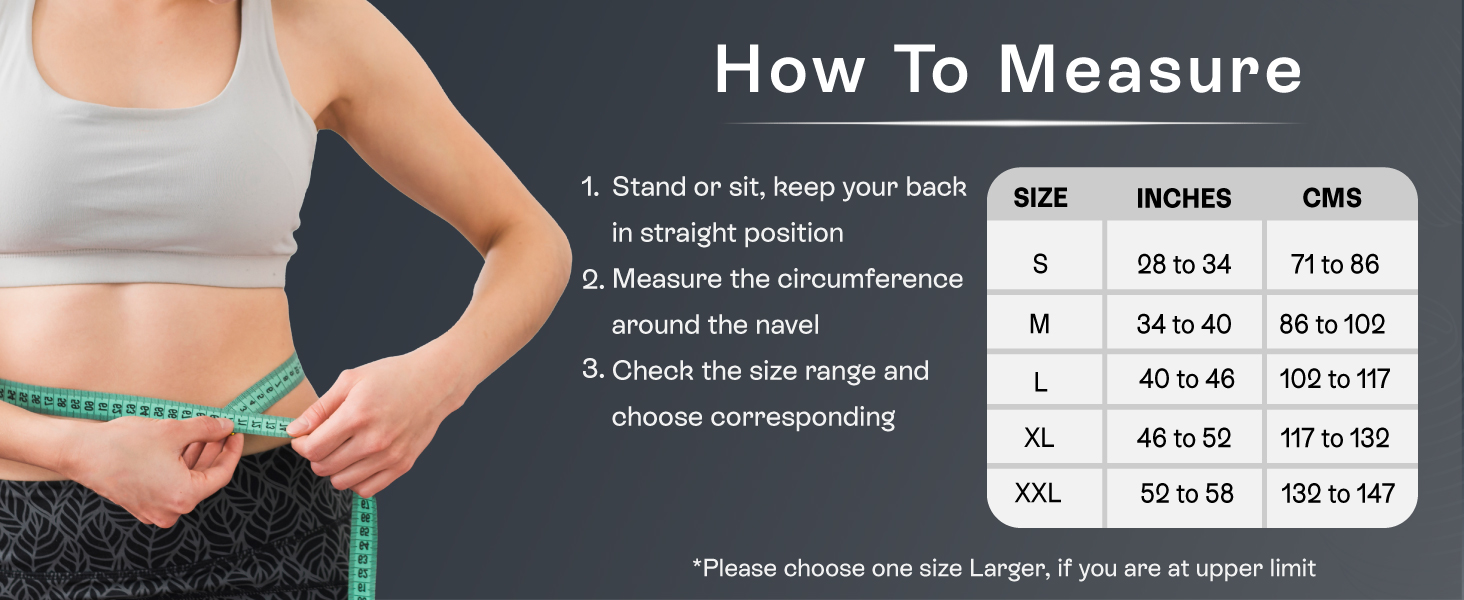 How To Measure

1. Stand or sit, keep your back in straight position
2. Measure the circumference around the navel
3. Check the size range and choose corresponding

| SIZE | INCHES | CMS |
|---|---|---|
| S | 28 to 34 | 71 to 86 |
| M | 34 to 40 | 86 to 102 |
| L | 40 to 46 | 102 to 117 |
| XL | 46 to 52 | 117 to 132 |
| XXL | 52 to 58 | 132 to 147 |

*Please choose one size Larger, if you are at upper limit