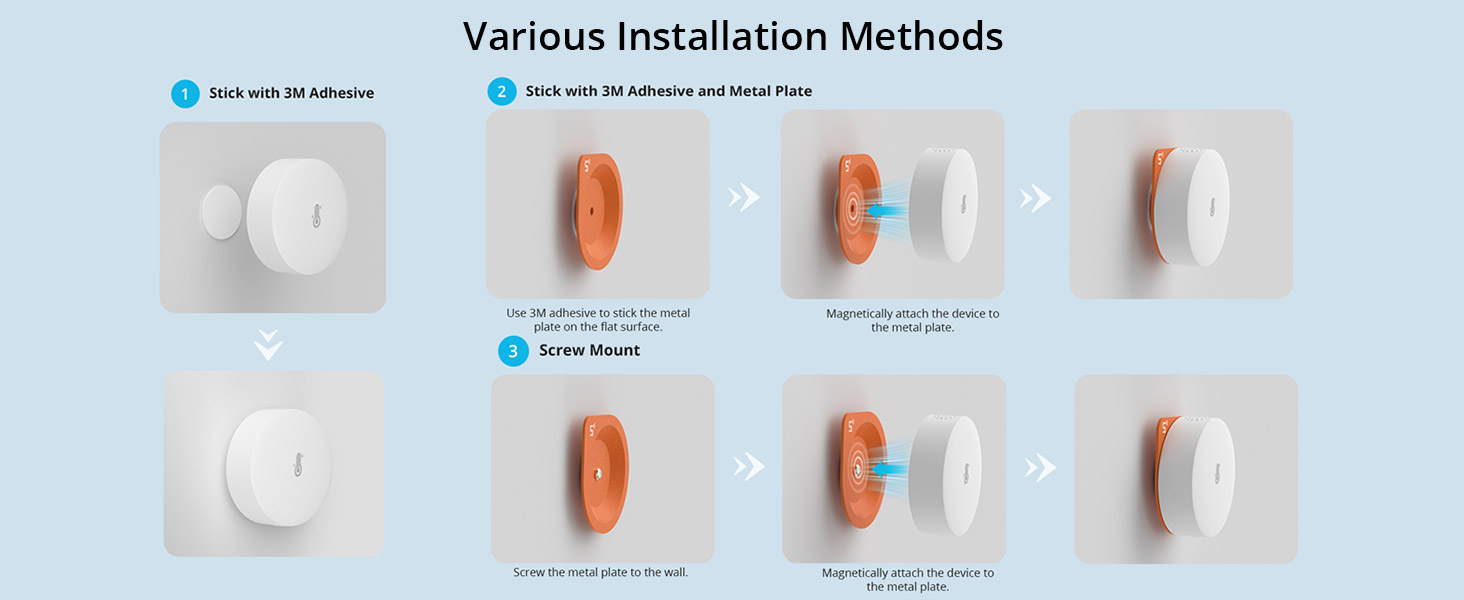 Various Installation Methods

1 Stick with 3M Adhesive

2 Stick with 3M Adhesive and Metal Plate

Use 3M adhesive to stick the metal plate on the flat surface.

Magnetically attach the device to the metal plate.

3 Screw Mount

Screw the metal plate to the wall.

Magnetically attach the device to the metal plate.