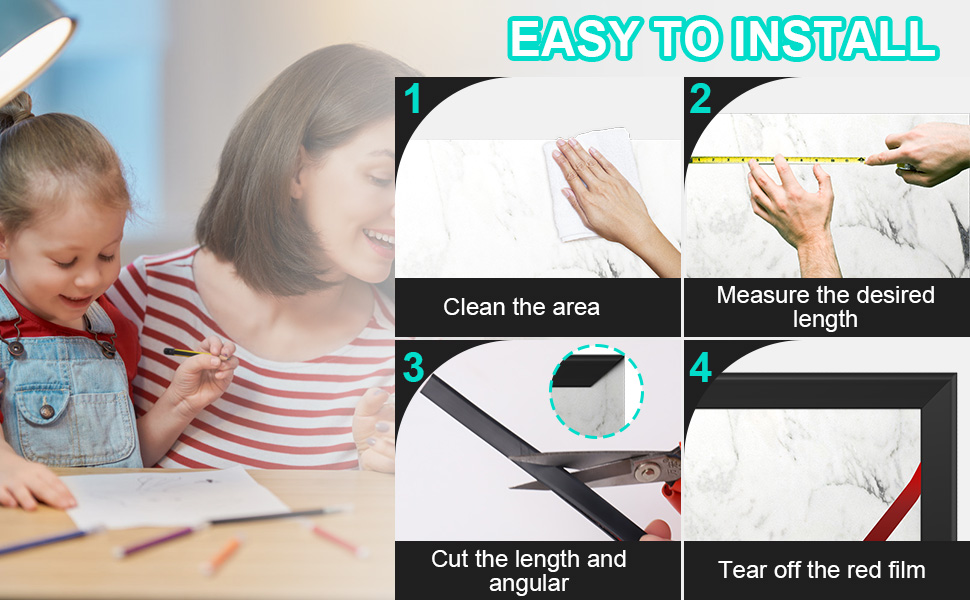 EASY TO INSTALL

1

Clean the area

2

Measure the desired length

3

Cut the length and angular

4

Tear off the red film