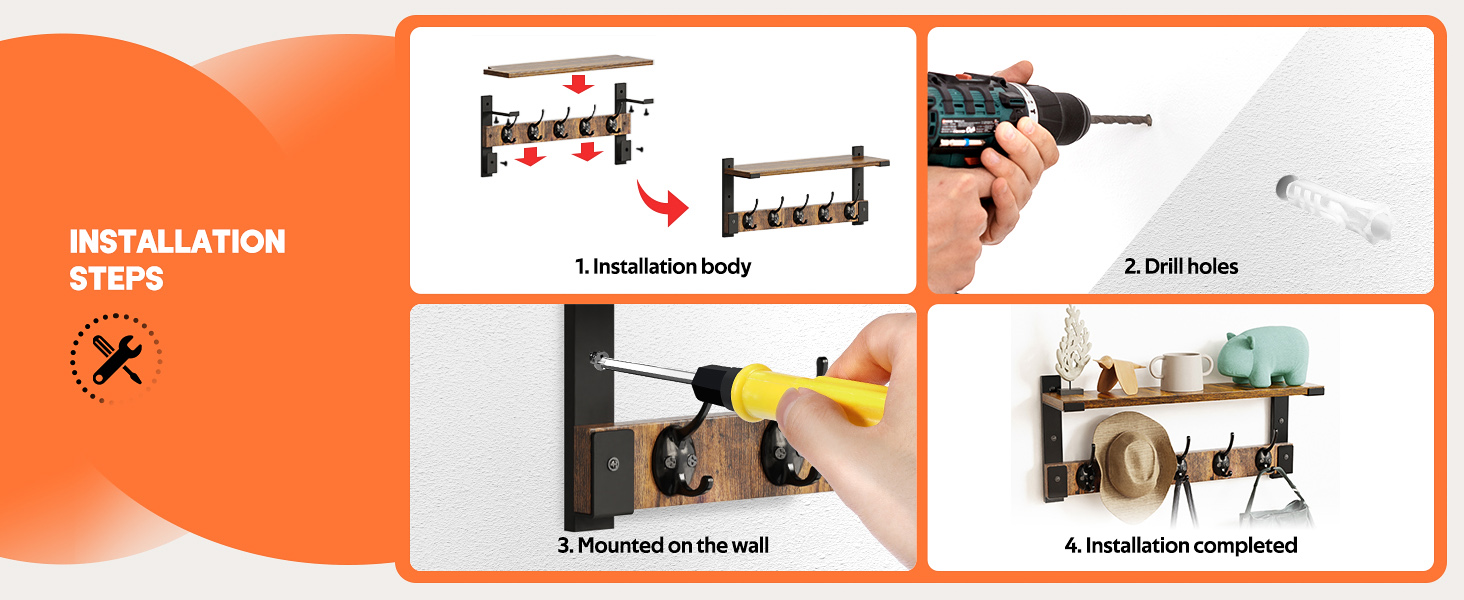 INSTALLATION STEPS

1. Installation body

2. Drill holes

3. Mounted on the wall

4. Installation completed