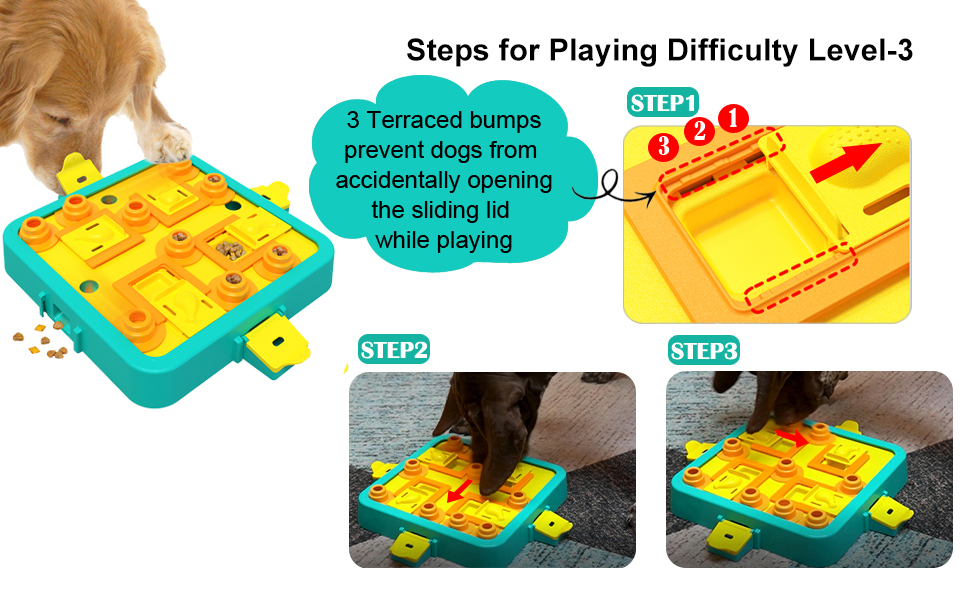 Steps for Playing Difficulty Level-3

3 Terraced bumps prevent dogs from accidentally opening the sliding lid while playing

STEP1

3 2 1

STEP2

STEP3