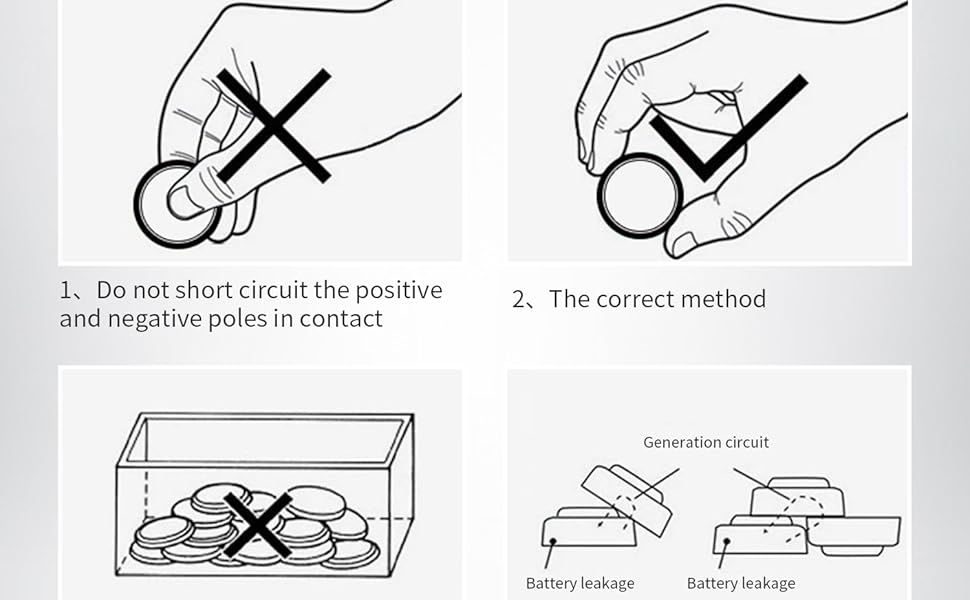 1、Do not short circuit the positive and negative poles in contact

2、The correct method

Generation circuit

Battery leakage

Battery leakage