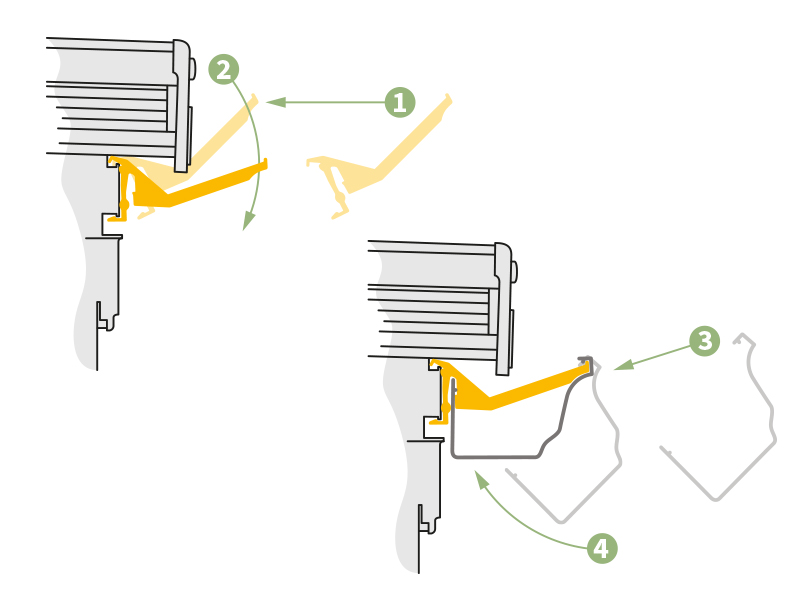 2
1
3
4