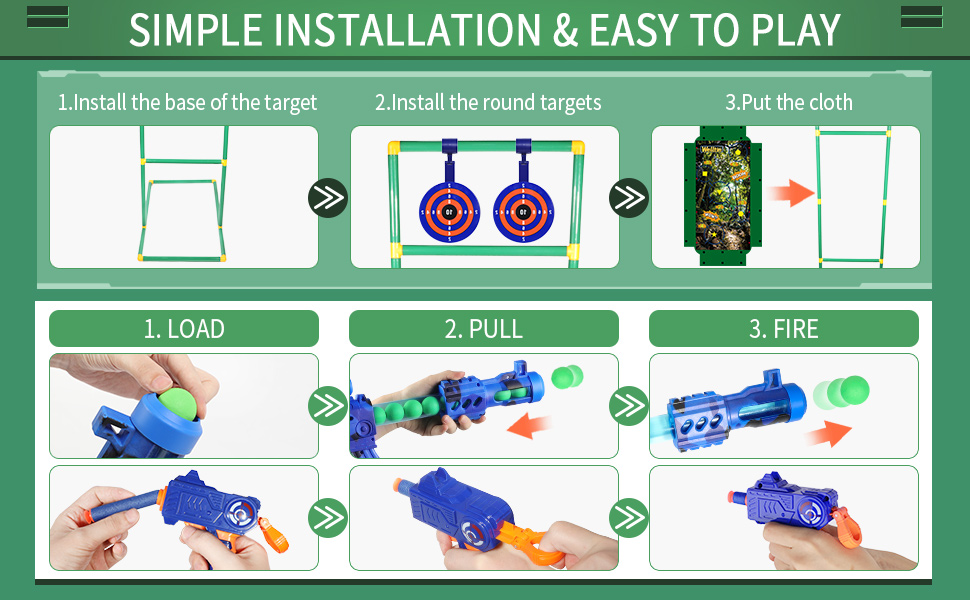 SIMPLE INSTALLATION & EASY TO PLAY

1.Install the base of the target

2.Install the round targets

3.Put the cloth

1. LOAD

2. PULL

3. FIRE