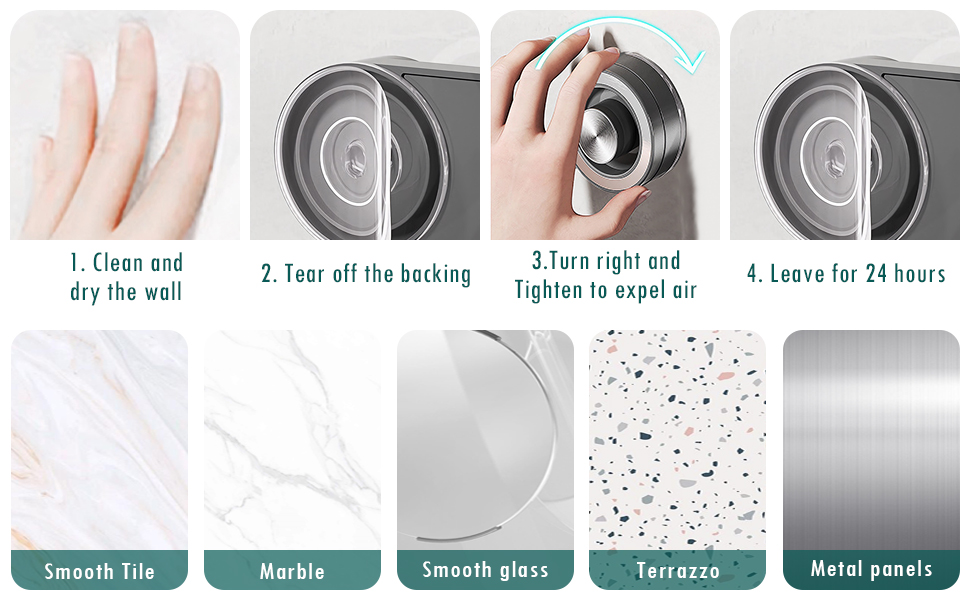 1. Clean and dry the wall

2. Tear off the backing

3.Turn right and Tighten to expel air

4. Leave for 24 hours

Smooth Tile

Marble

Smooth glass

Terrazzo

Metal panels