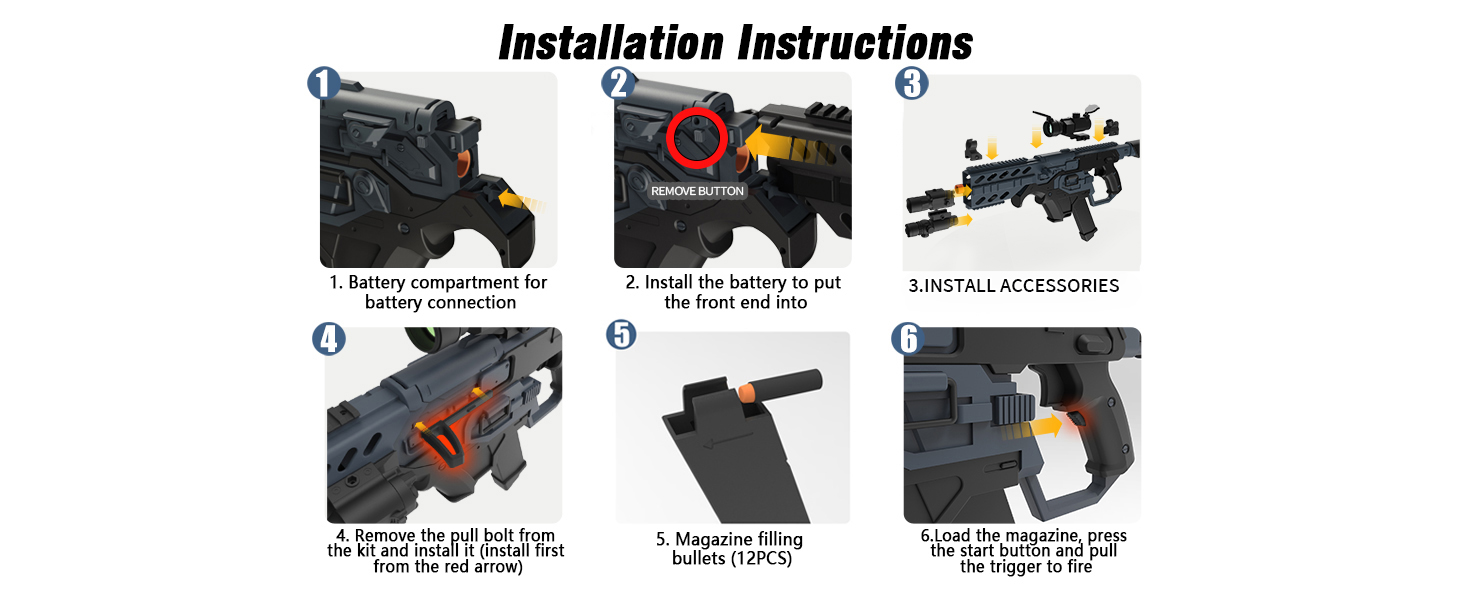 Installation Instructions

1

1. Battery compartment for battery connection

2

REMOVE BUTTON

2. Install the battery to put the front end into

3

3.INSTALL ACCESSORIES

4

4. Remove the pull bolt from the kit and install it (install first from the red arrow)

5

5. Magazine filling bullets (12PCS)

6

6.Load the magazine, press the start button and pull the trigger to fire