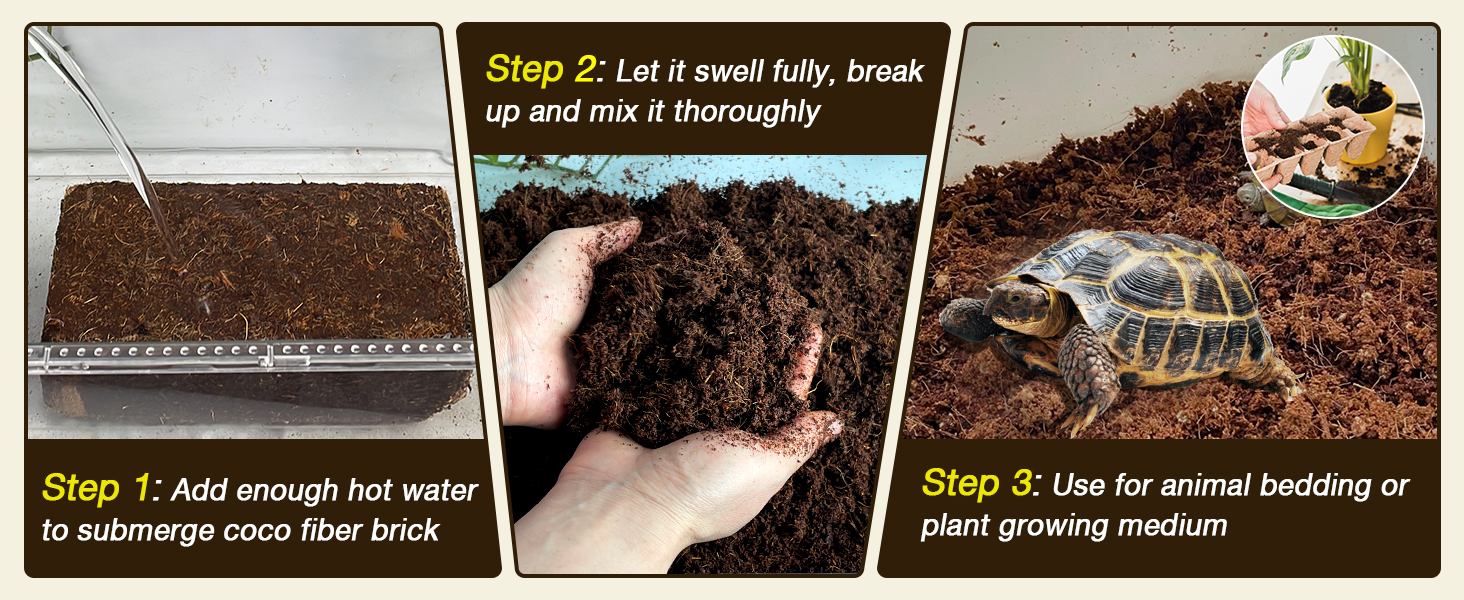 Step 1: Add enough hot water to submerge coco fiber brick

Step 2: Let it swell fully, break up and mix it thoroughly

Step 3: Use for animal bedding or plant growing medium