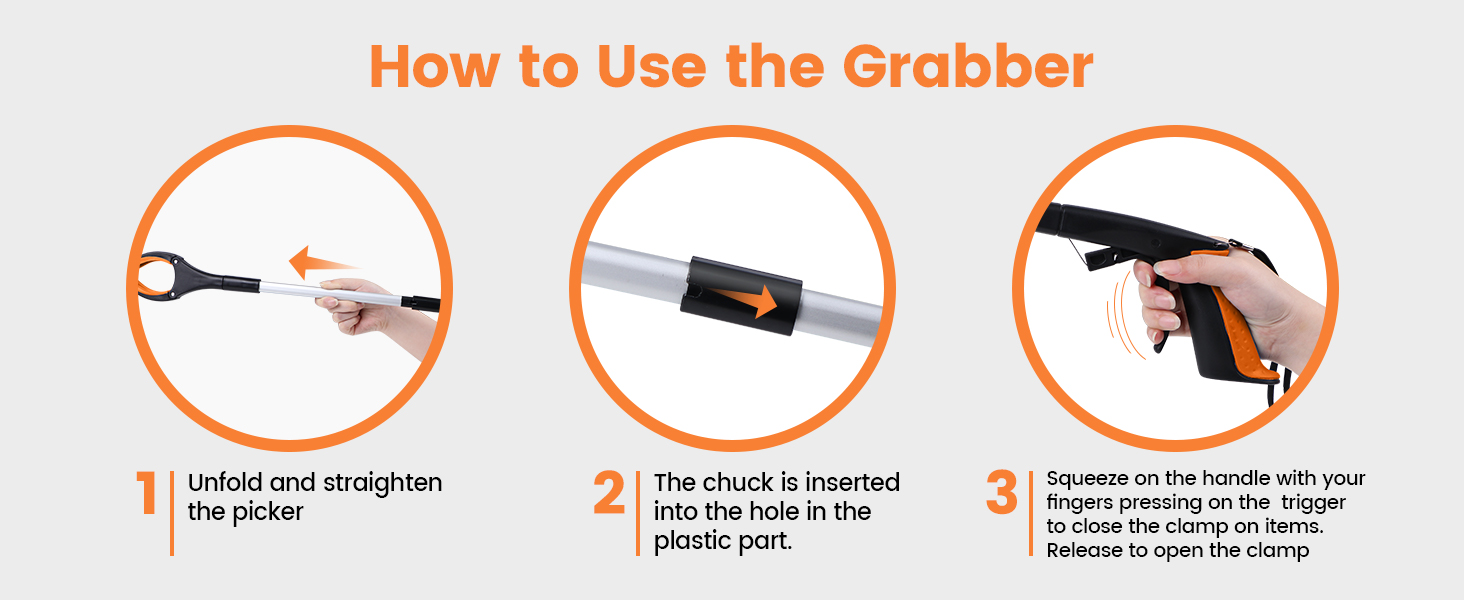 How to Use the Grabber

1 Unfold and straighten the picker

2 The chuck is inserted into the hole in the plastic part.

3 Squeeze on the handle with your fingers pressing on the trigger to close the clamp on items. Release to open the clamp