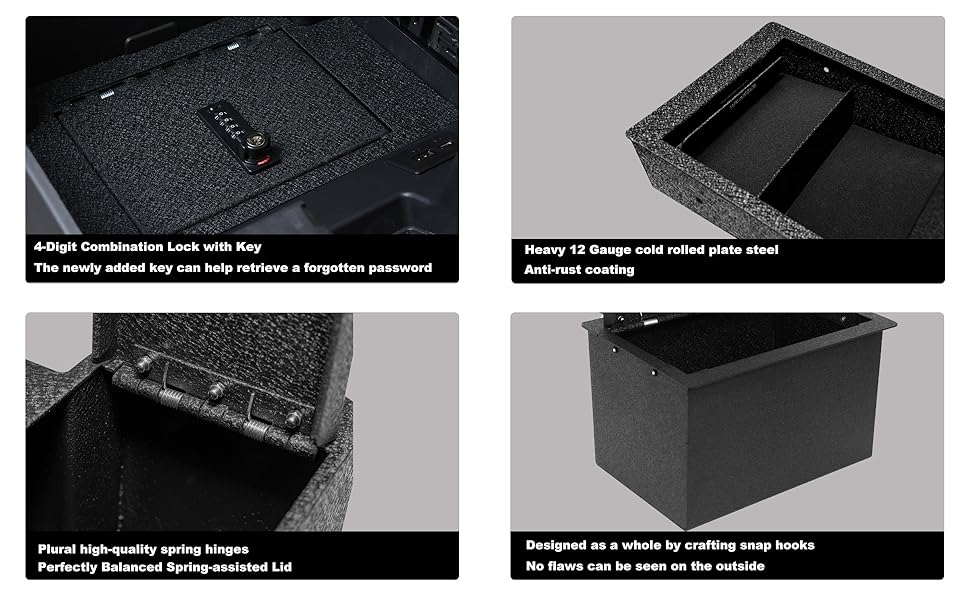 4-Digit Combination Lock with Key
The newly added key can help retrieve a forgotten password

Heavy 12 Gauge cold rolled plate steel
Anti-rust coating

Plural high-quality spring hinges
Perfectly Balanced Spring-assisted Lid

Designed as a whole by crafting snap hooks
No flaws can be seen on the outside