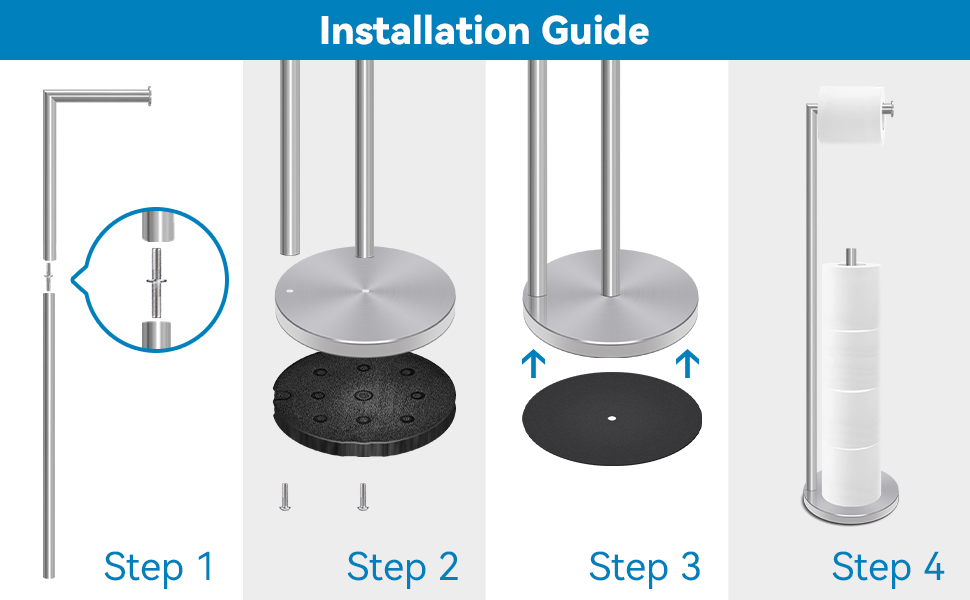 Installation Guide

Step 1

Step 2

Step 3

Step 4