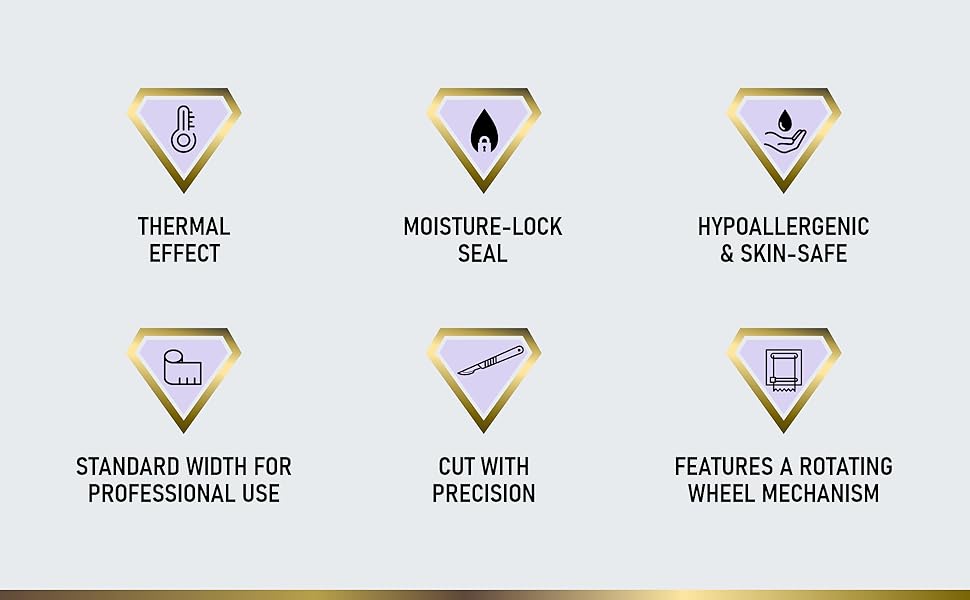 THERMAL
EFFECT

MOISTURE-LOCK
SEAL

HYPOALLERGENIC
& SKIN-SAFE

STANDARD WIDTH FOR
PROFESSIONAL USE

CUT WITH
PRECISION

FEATURES A ROTATING
WHEEL MECHANISM