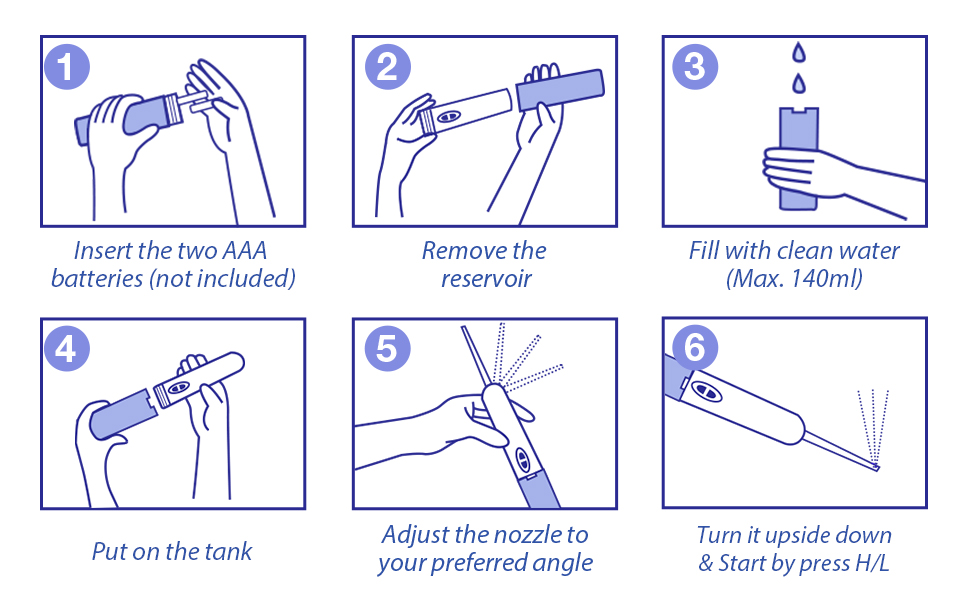 1
Insert the two AAA batteries (not included)

2
Remove the reservoir

3
Fill with clean water (Max. 140ml)

4
Put on the tank

5
Adjust the nozzle to your preferred angle

6
Turn it upside down & Start by press H/L