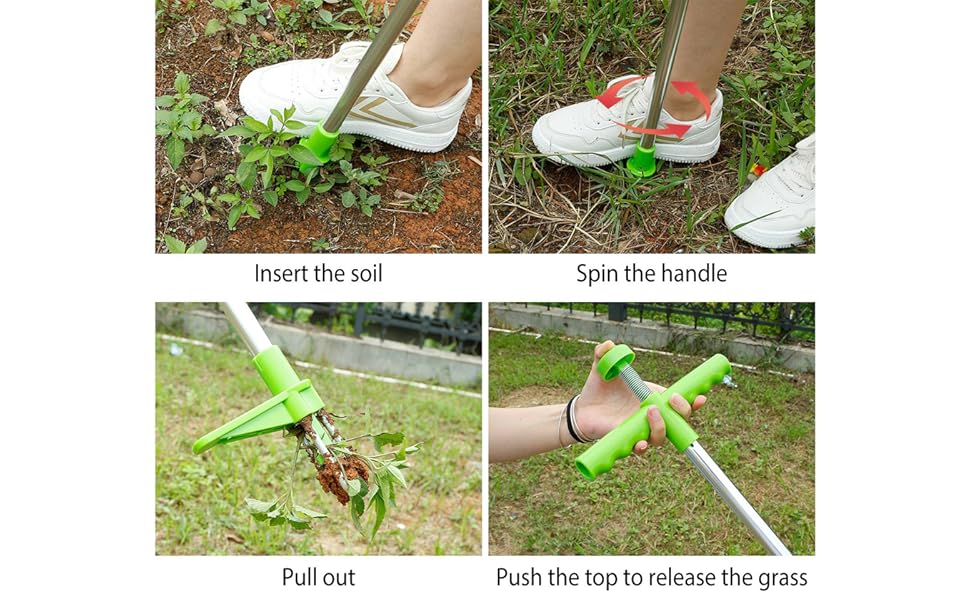 Insert the soil

Spin the handle

Pull out

Push the top to release the grass