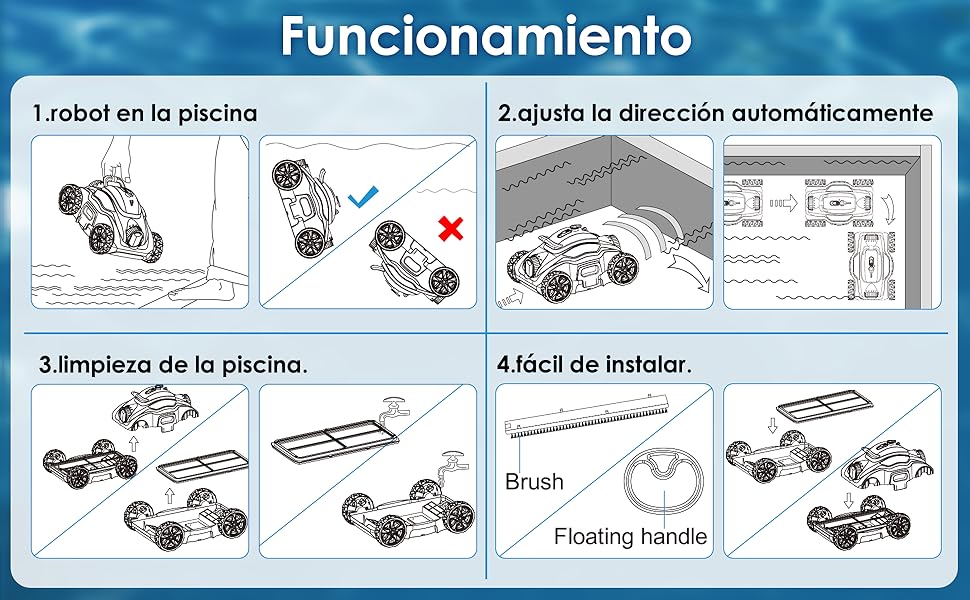 Funcionamiento

1.robot en la piscina

2.ajusta la dirección automáticamente

3.limpieza de la piscina.

4.fácil de instalar.

Brush

Floating handle