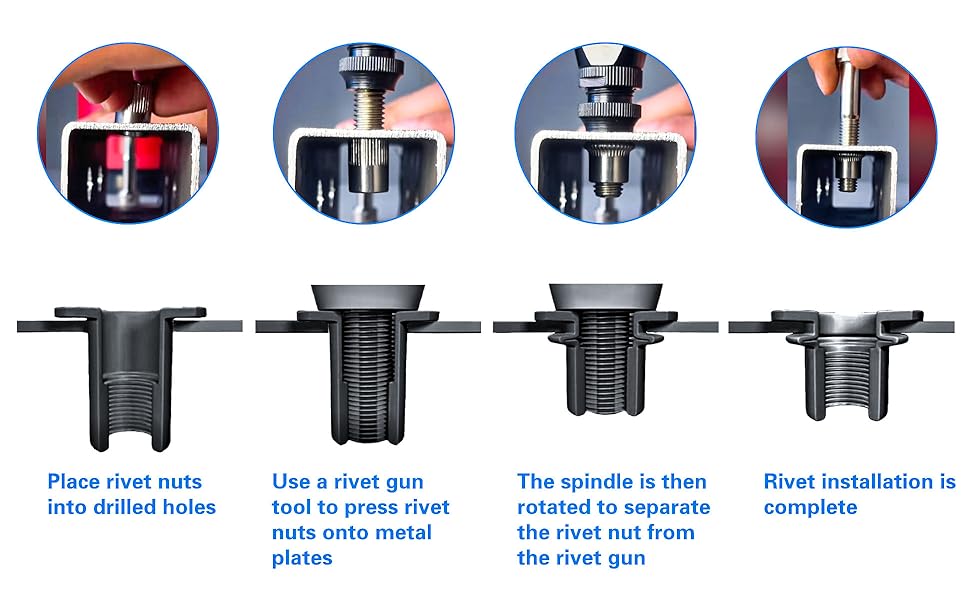 Place rivet nuts into drilled holes

Use a rivet gun tool to press rivet nuts onto metal plates

The spindle is then rotated to separate the rivet nut from the rivet gun

Rivet installation is complete