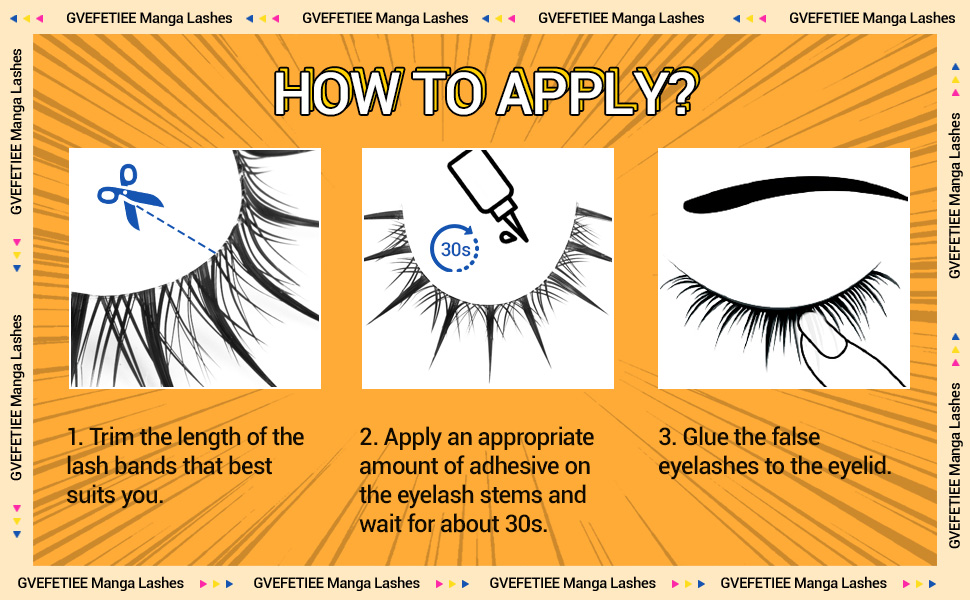 GVEFETIEE Manga Lashes GVEFETIEE Manga Lashes GVEFETIEE Manga Lashes GVEFETIEE Manga Lashes

GVEFETIEE Manga Lashes

GVEFETIEE Manga Lashes

HOW TO APPLY?

30s

1. Trim the length of the lash bands that best suits you.

2. Apply an appropriate amount of adhesive on the eyelash stems and wait for about 30s.

3. Glue the false eyelashes to the eyelid.

GVEFETIEE Manga Lashes

GVEFETIEE Manga Lashes

GVEFETIEE Manga Lashes GVEFETIEE Manga Lashes GVEFETIEE Manga Lashes GVEFETIEE Manga Lashes